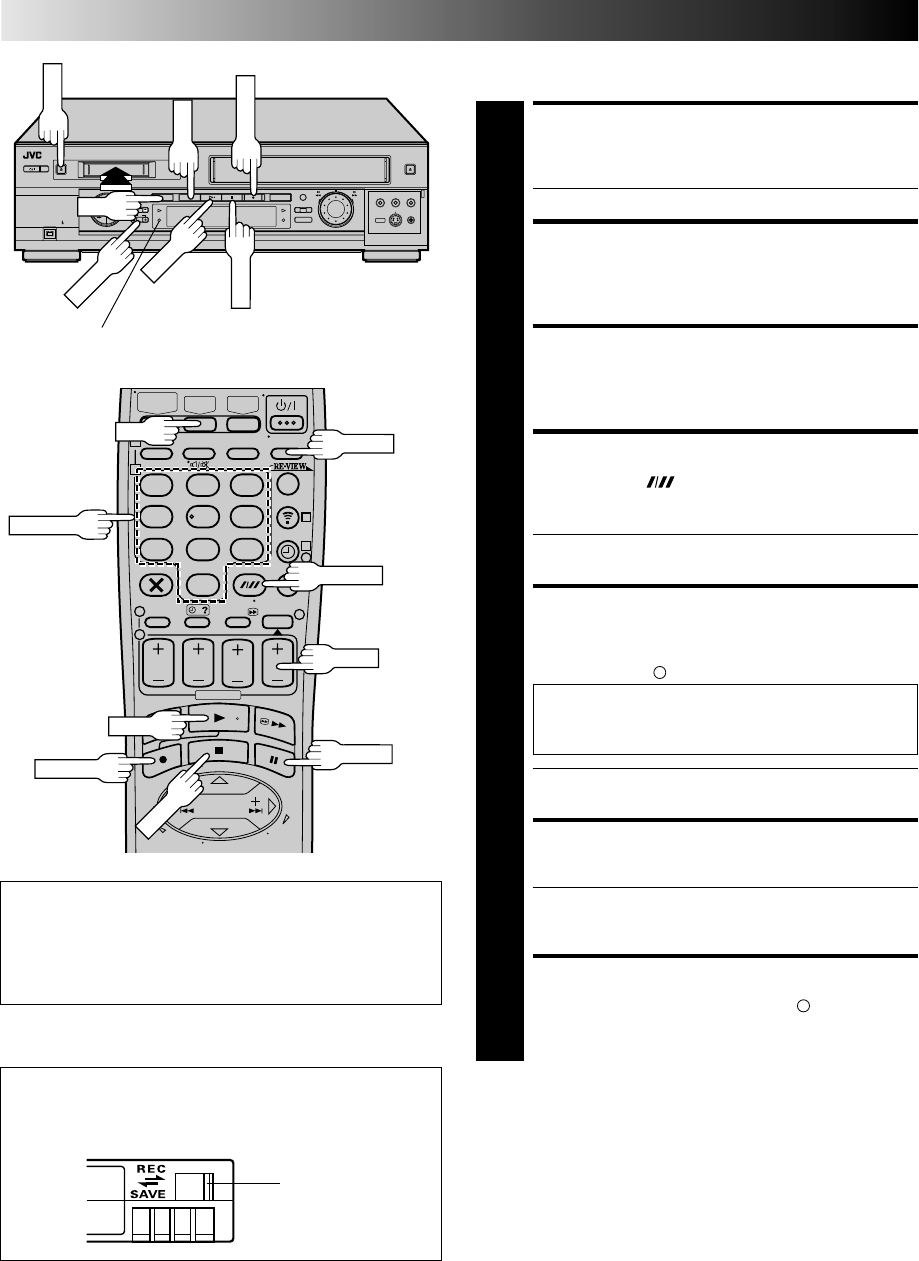 JVC

RE-VIEW

REC
SAVE