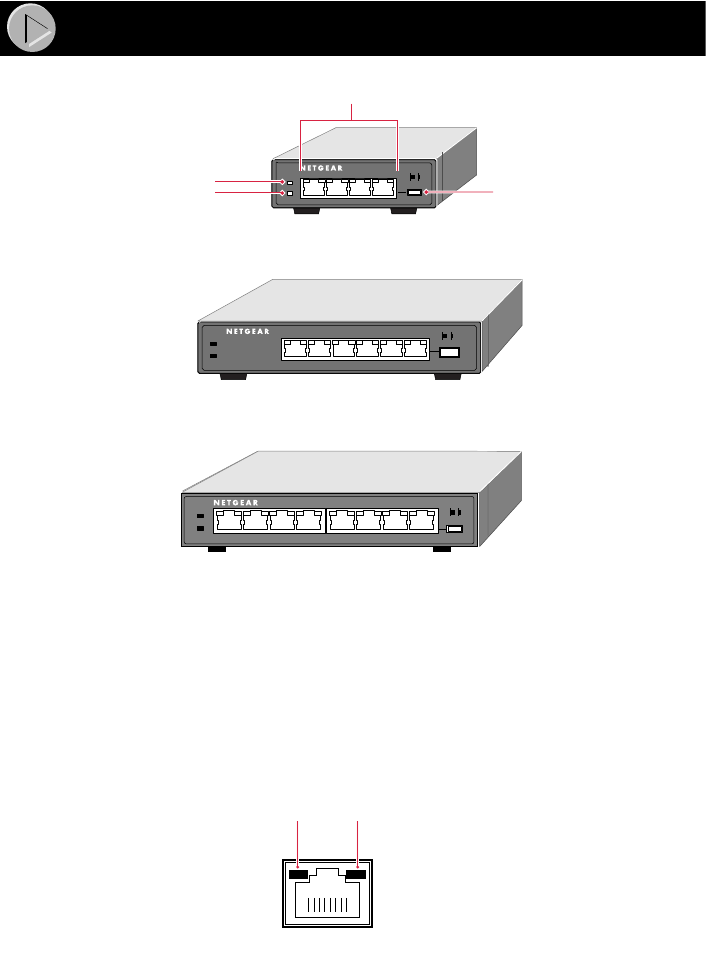 NETGEAR

NETGEAR

NETGEAR