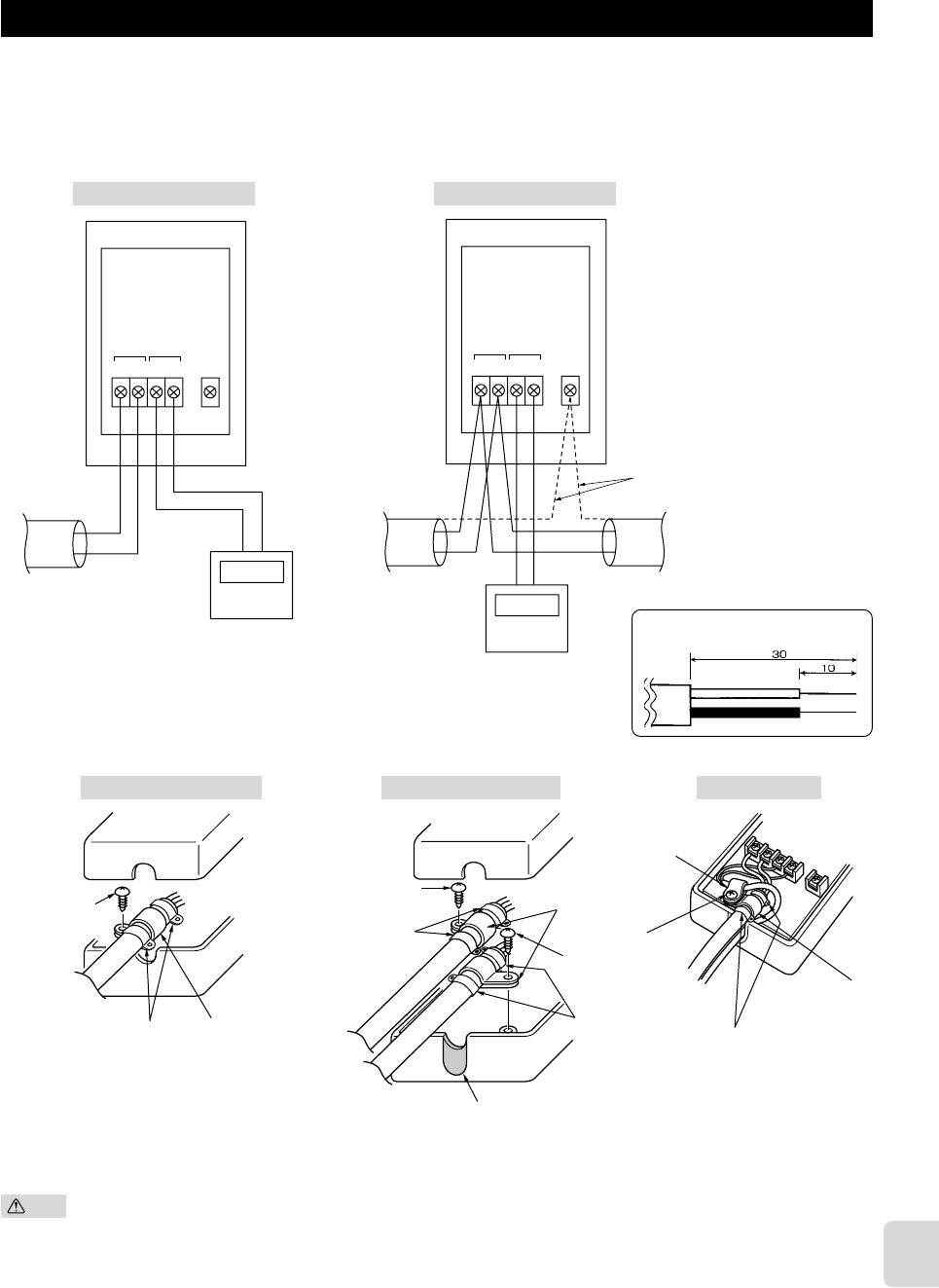 30
10