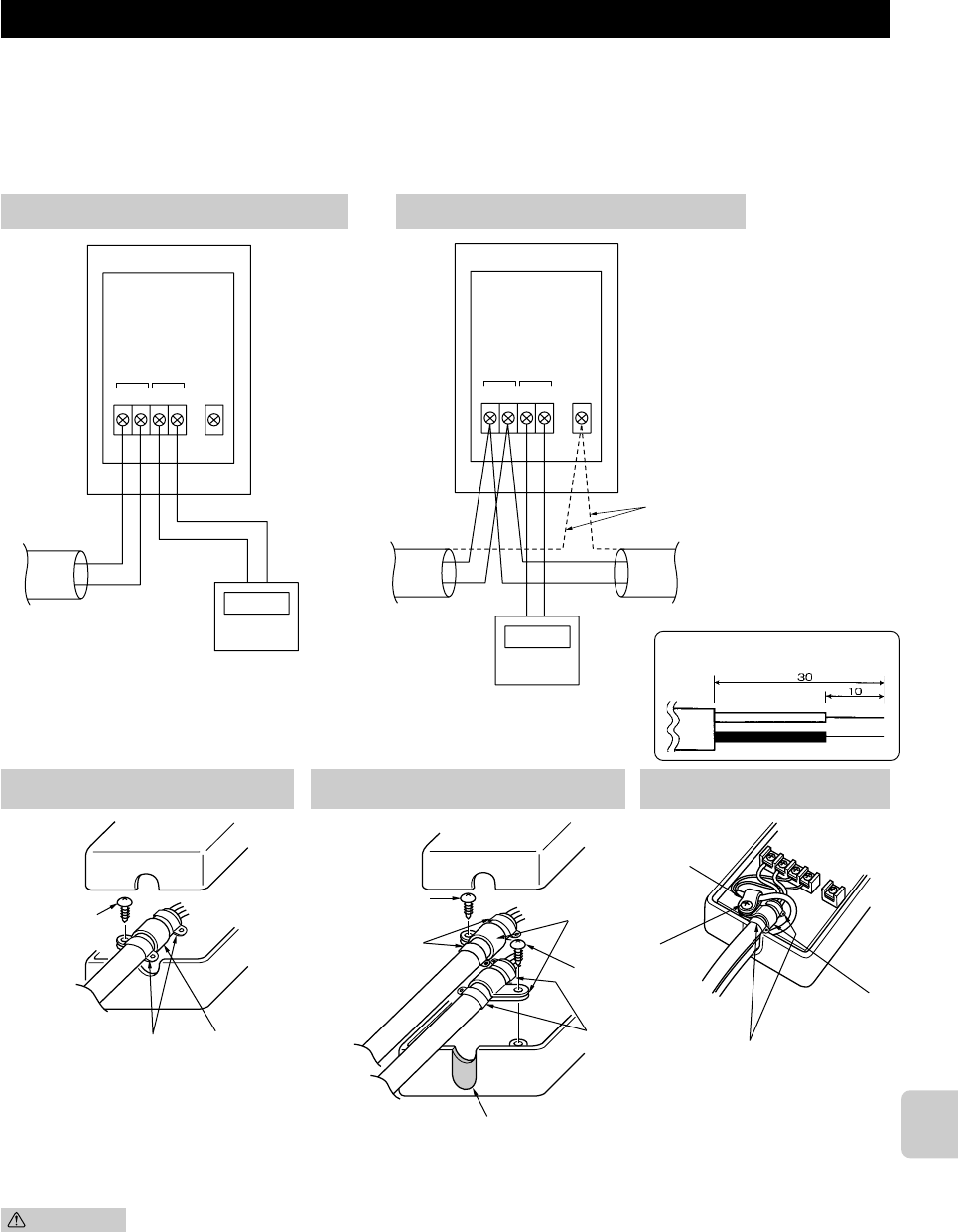 30

10