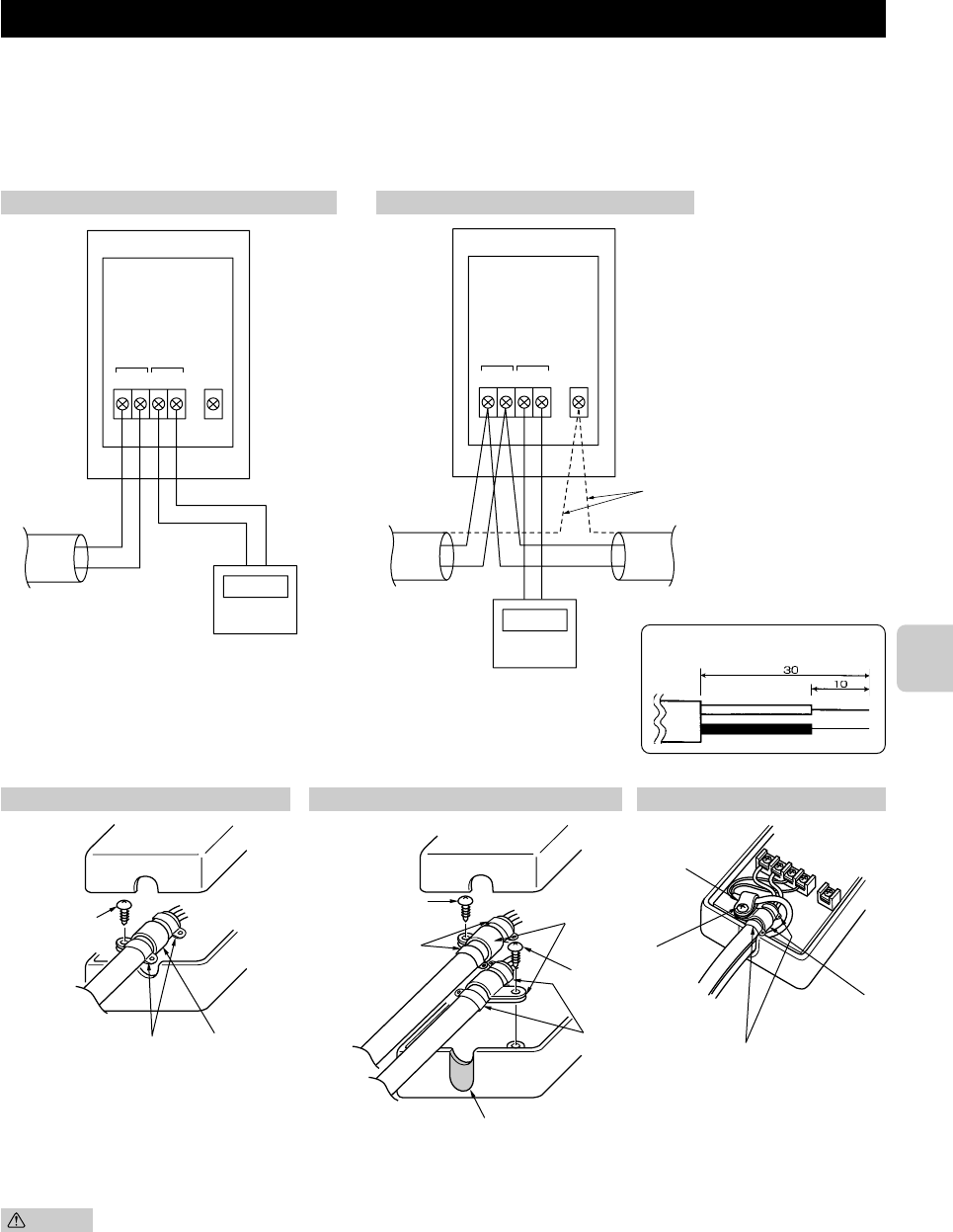 30

10