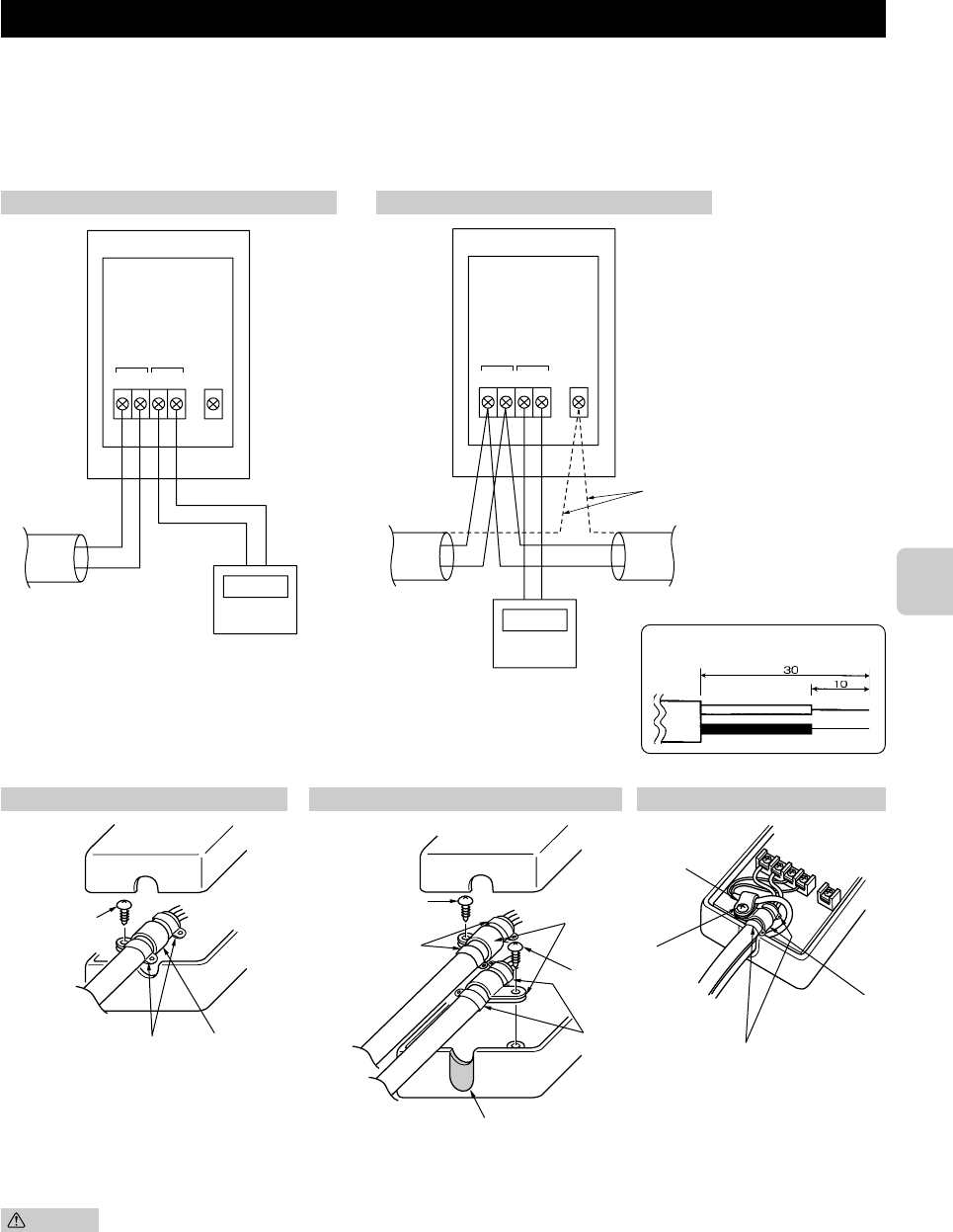 30
10