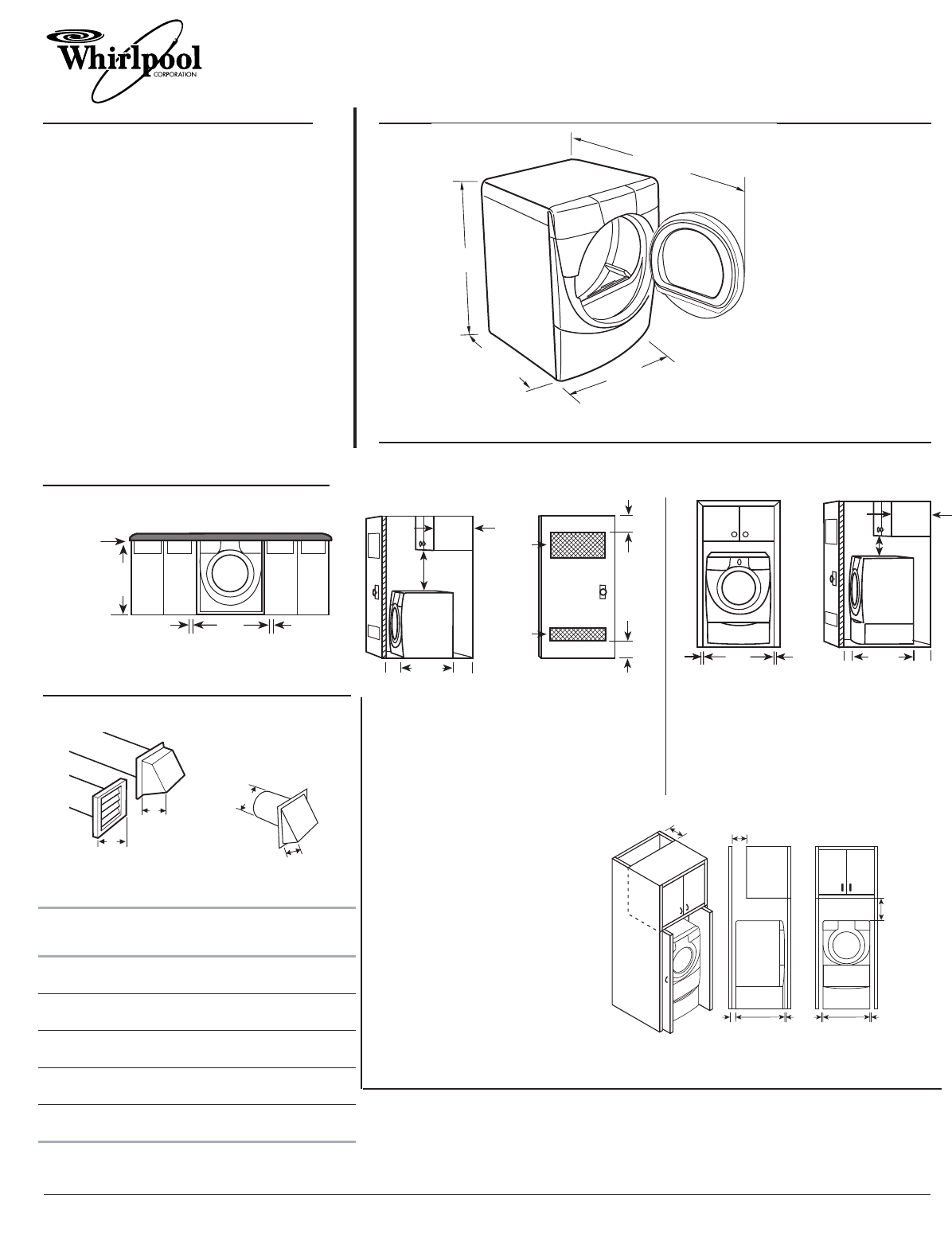 Whirlpool
CORPORATION