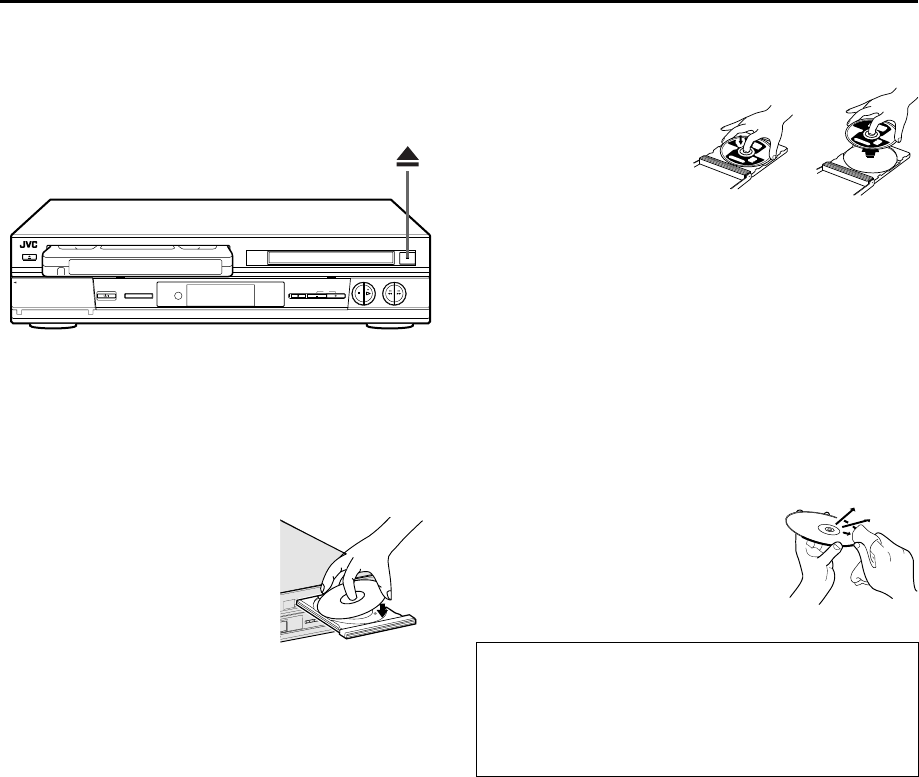 JVC