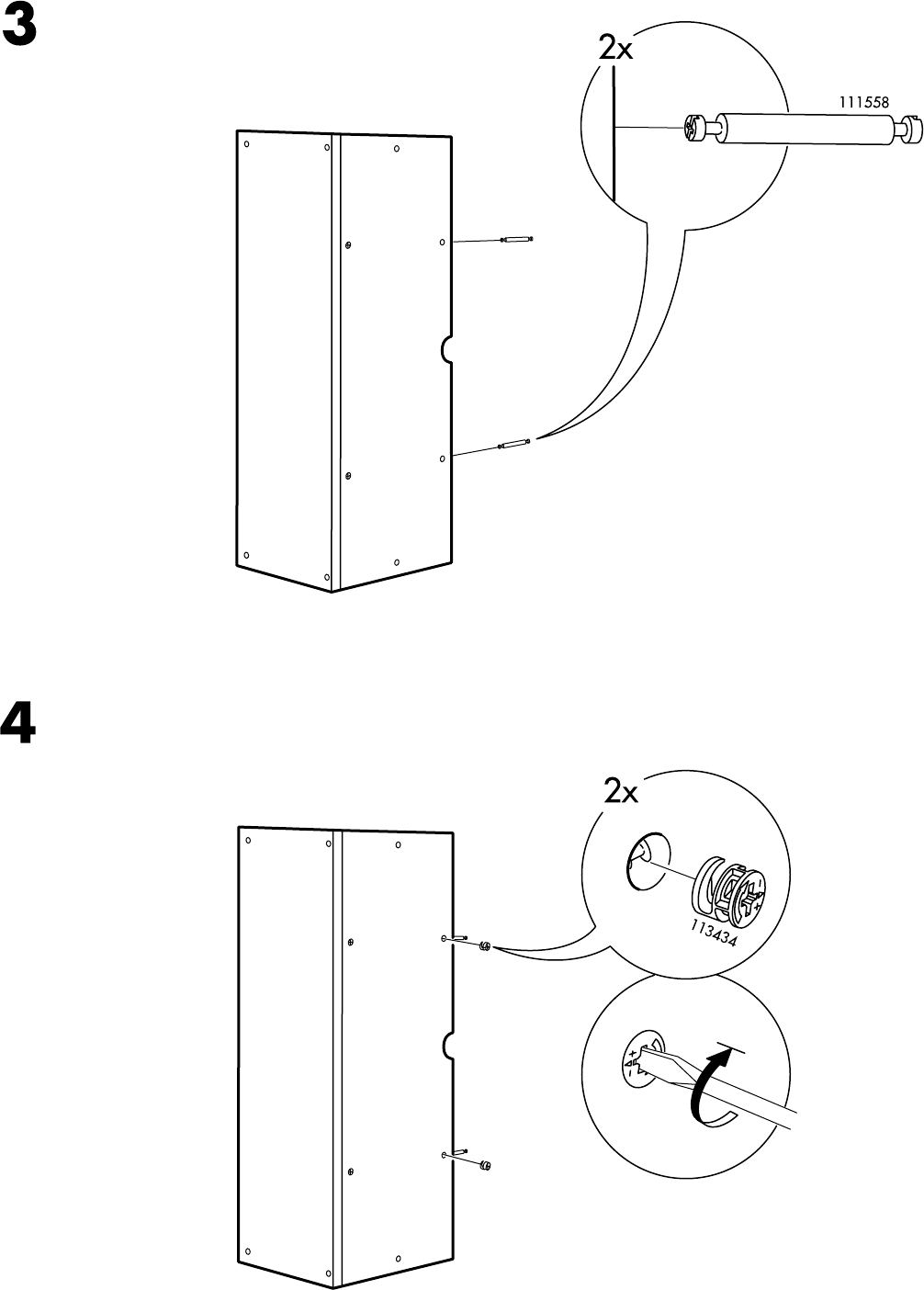 3

2x

111558

4

2x

113434