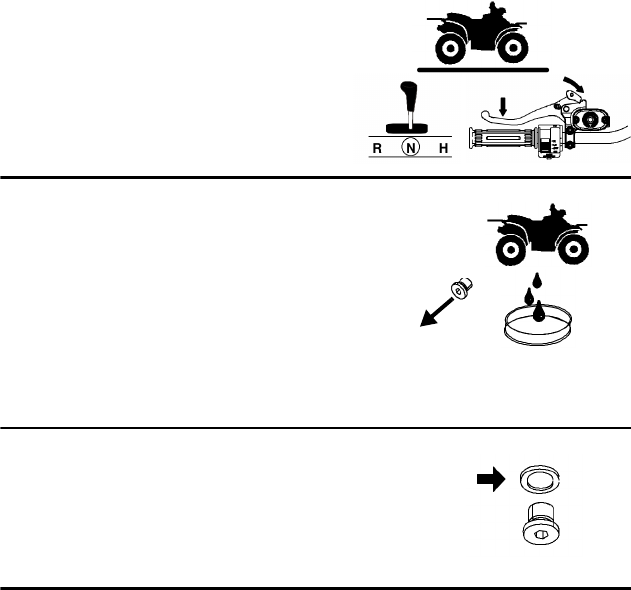 R N H