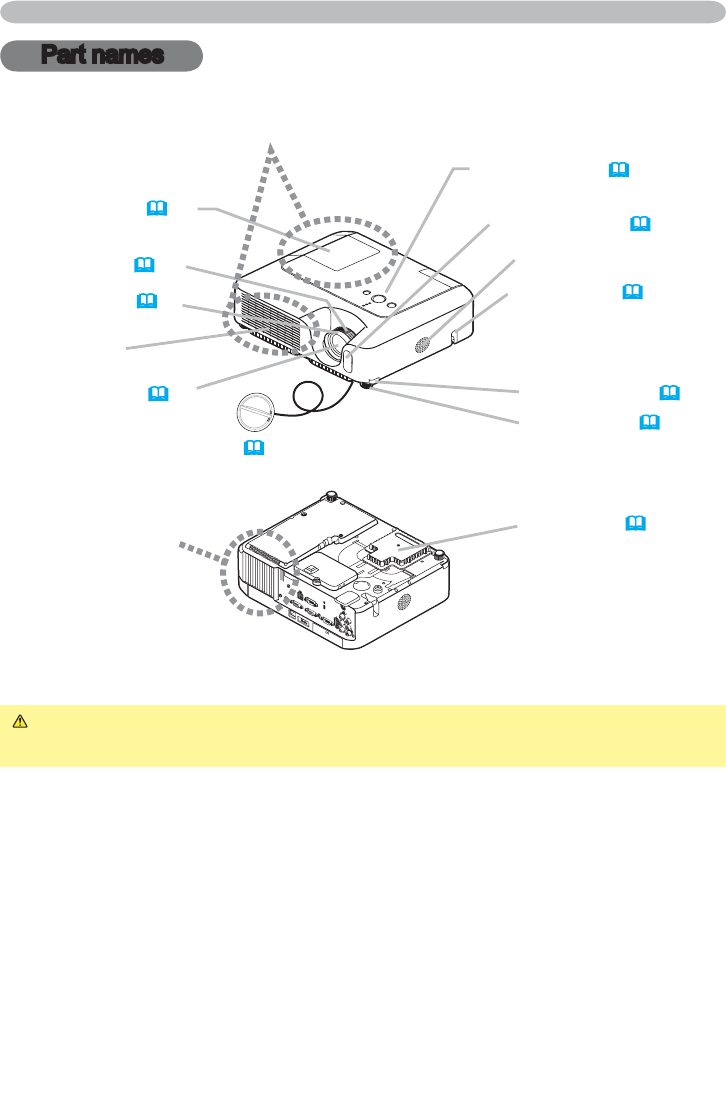 Part names