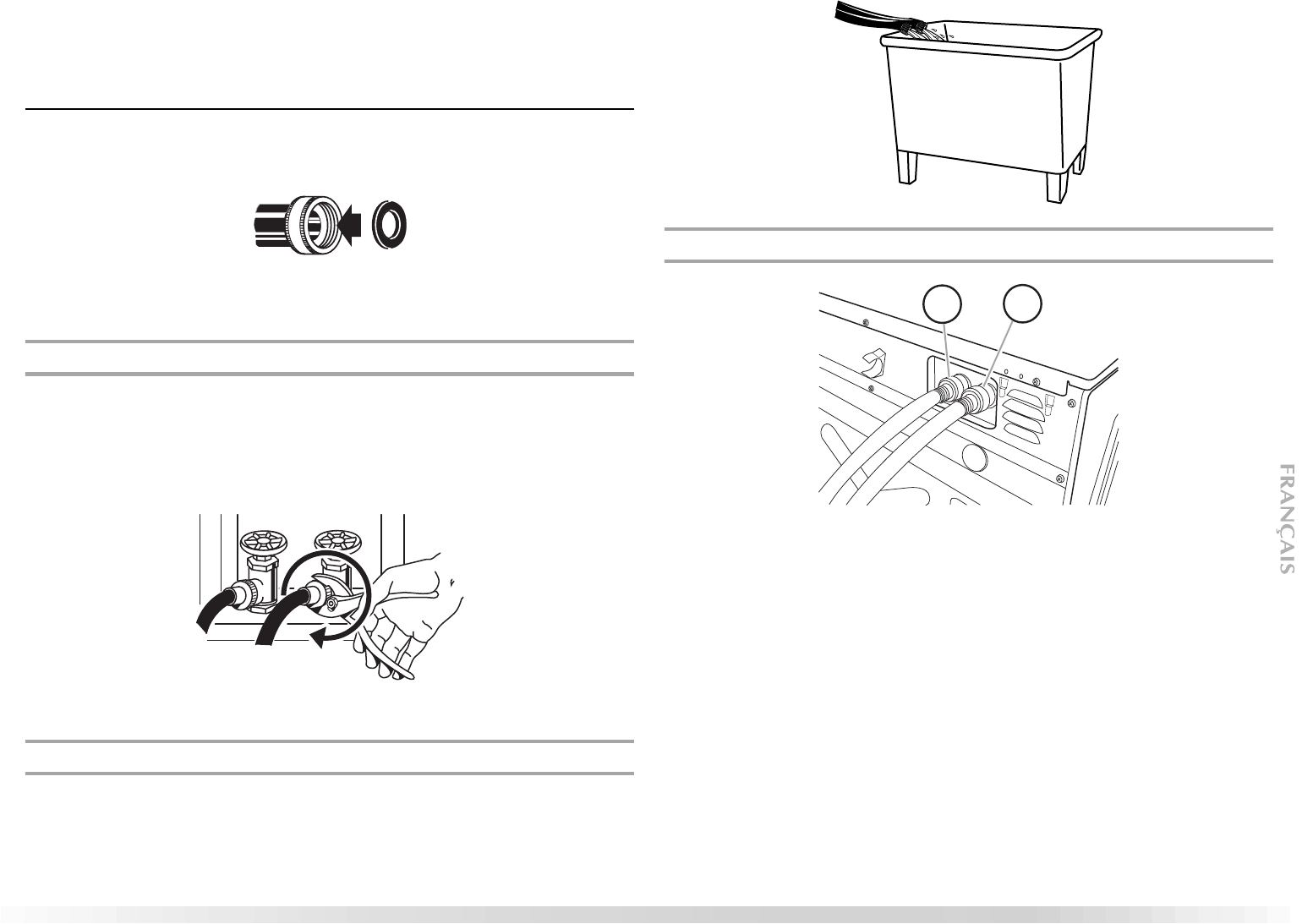 FRANÇAIS