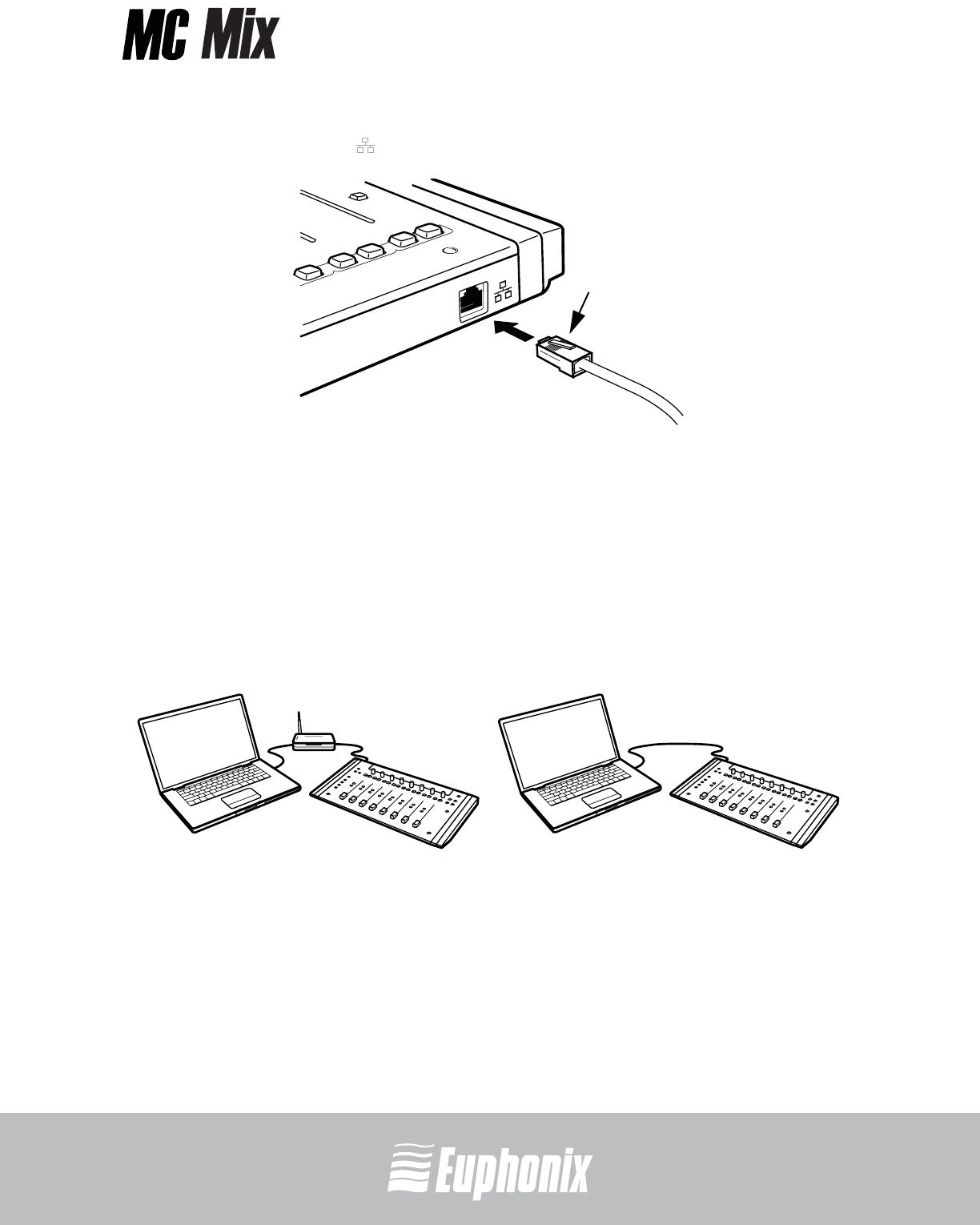 MC Mix

Euphonix