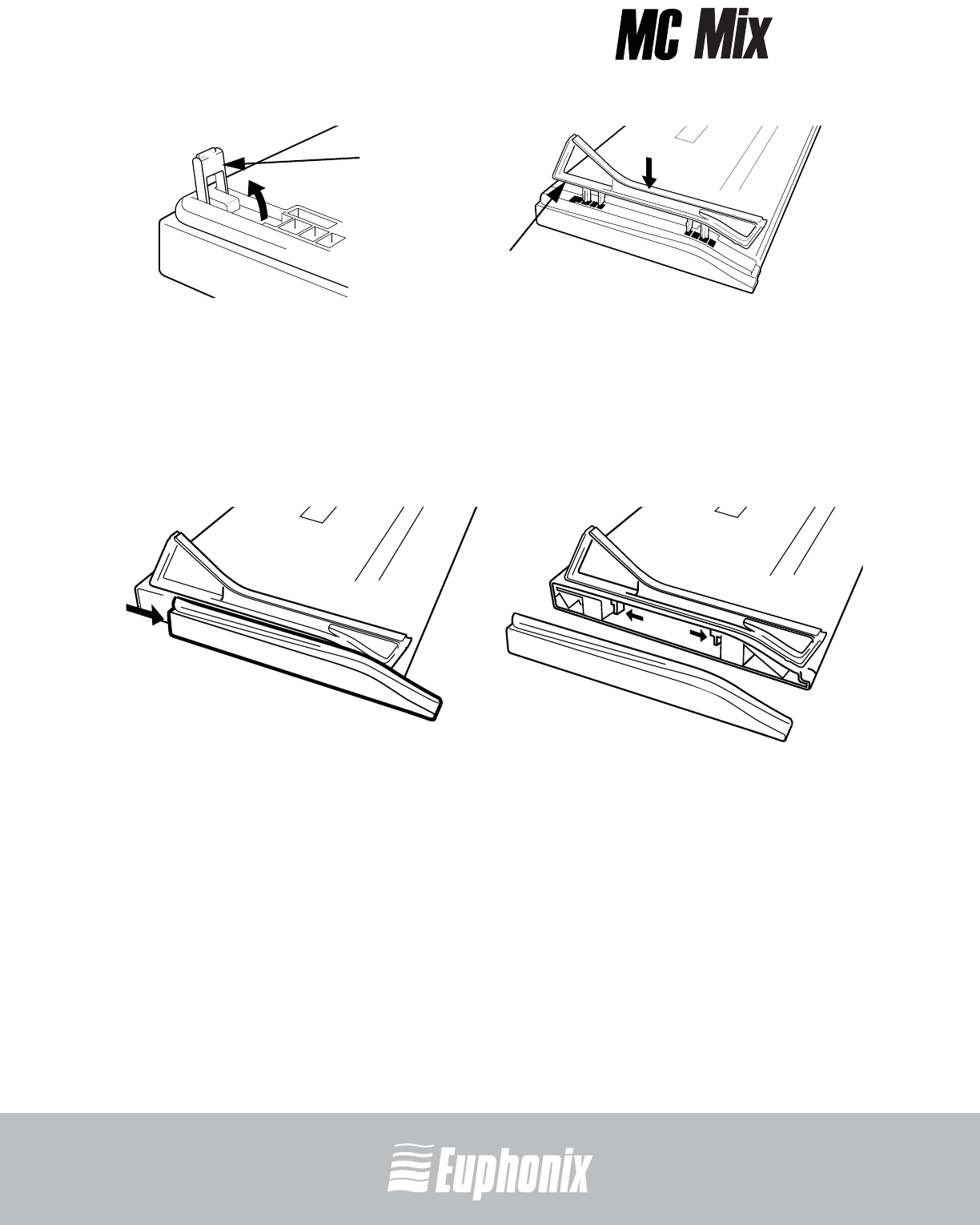 MC Mix

Euphonix