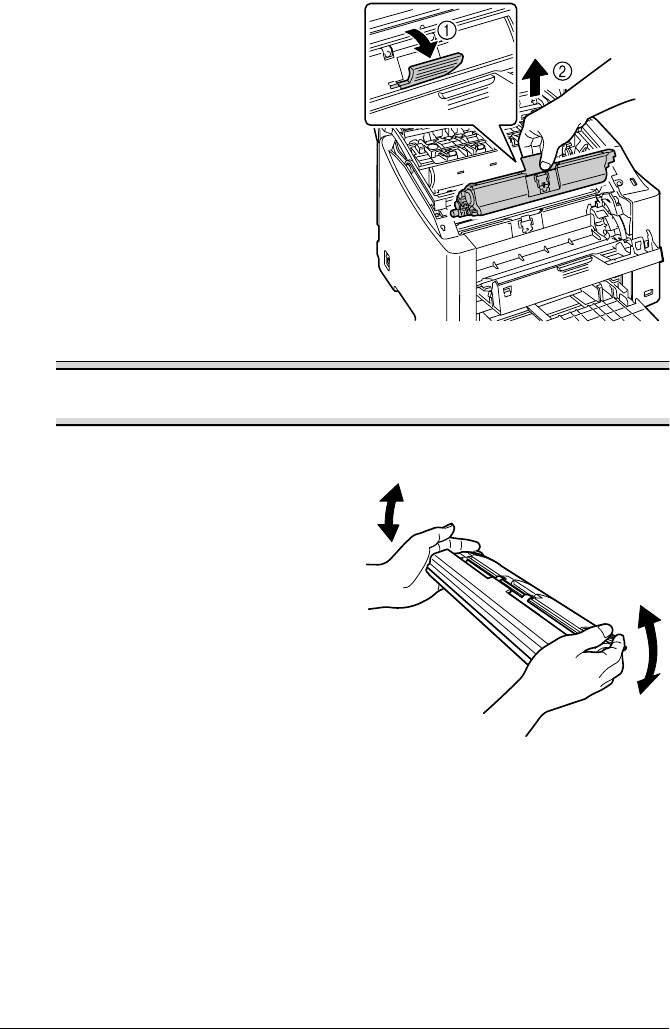 ①
②