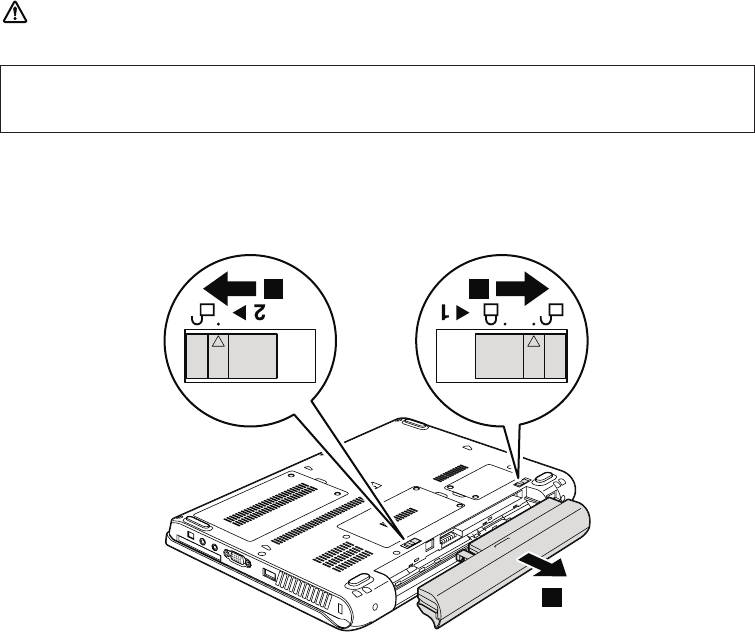 2

1