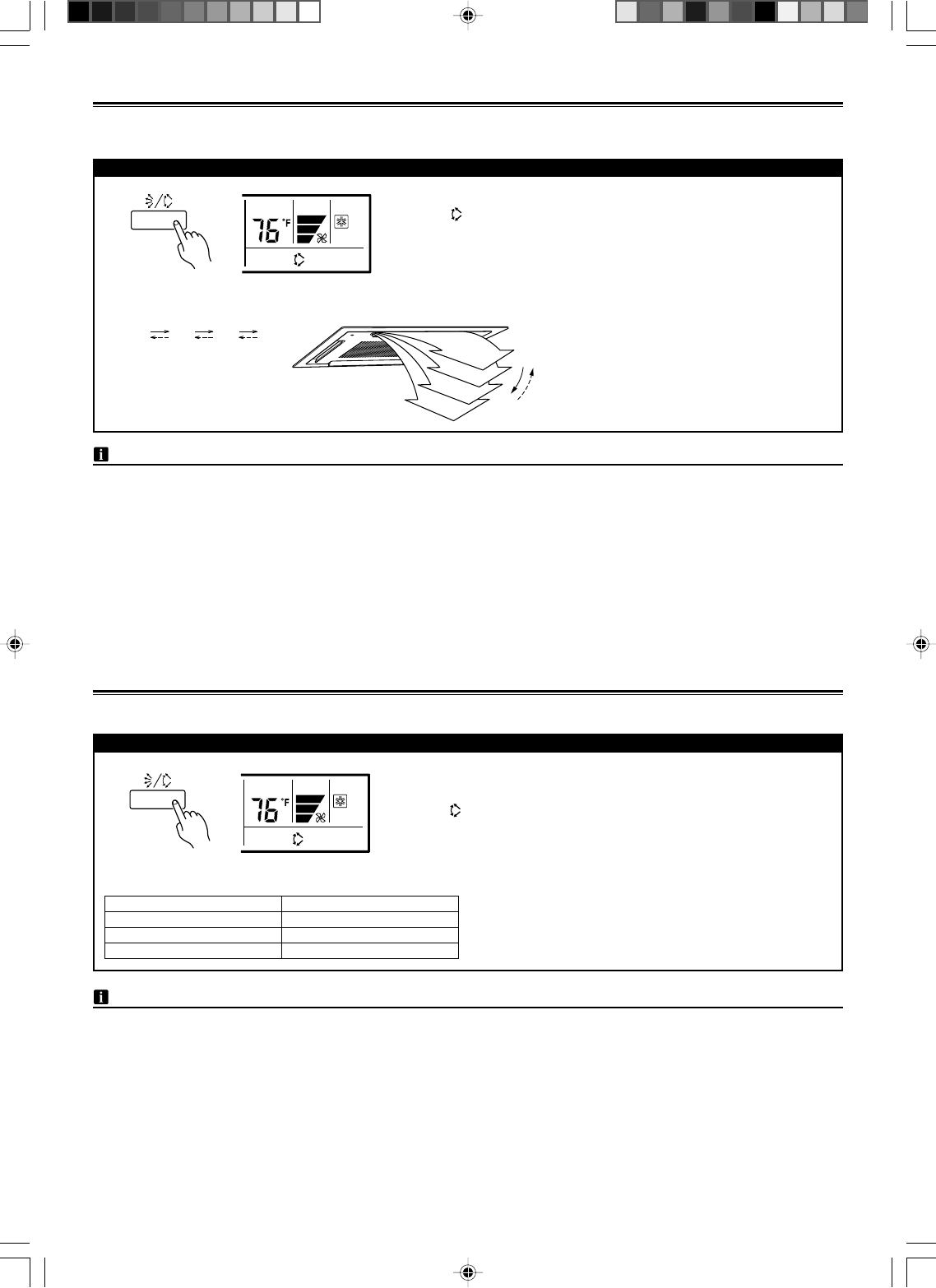 76 °F

76 °F