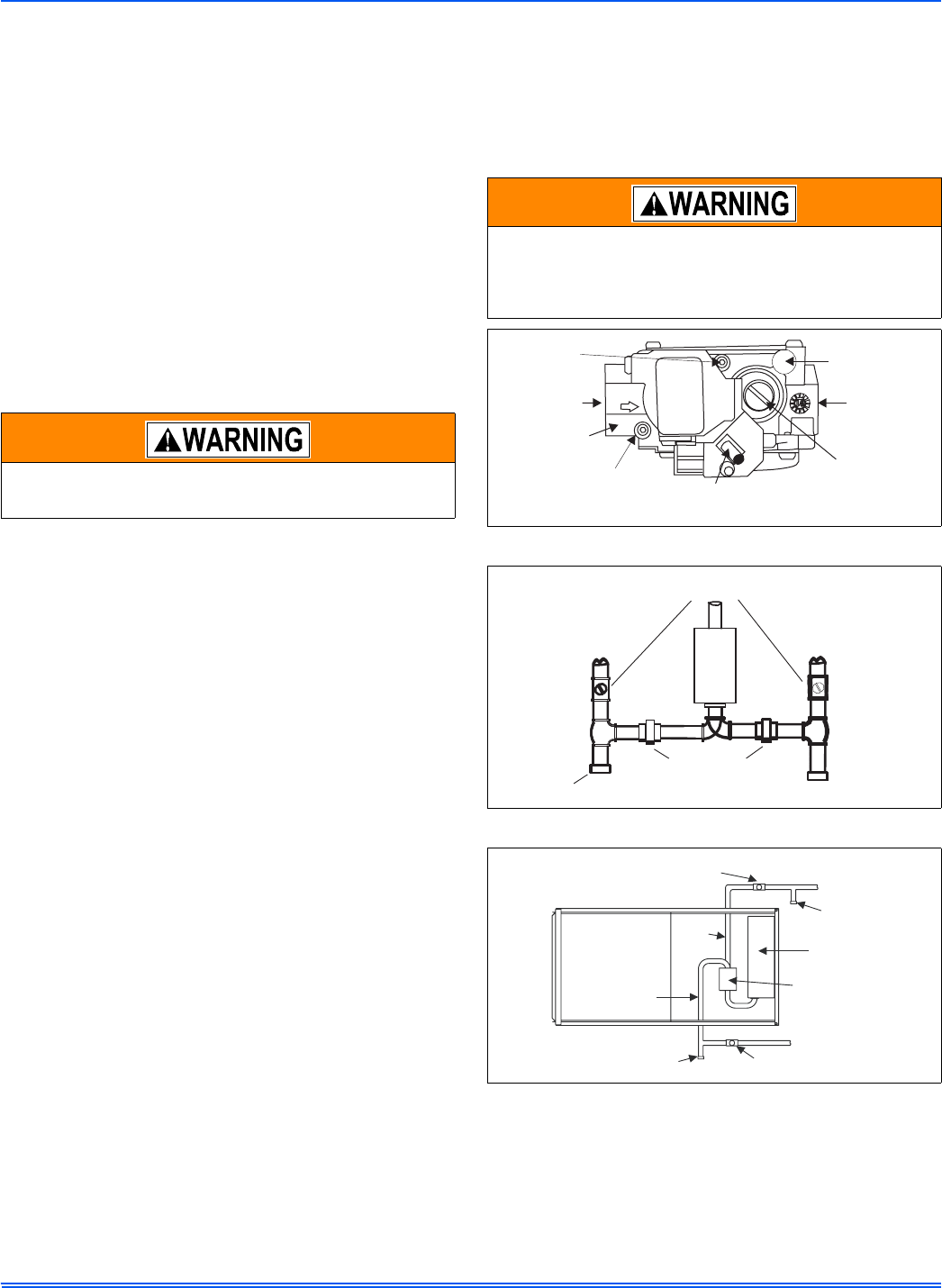 WARNING

WARNING