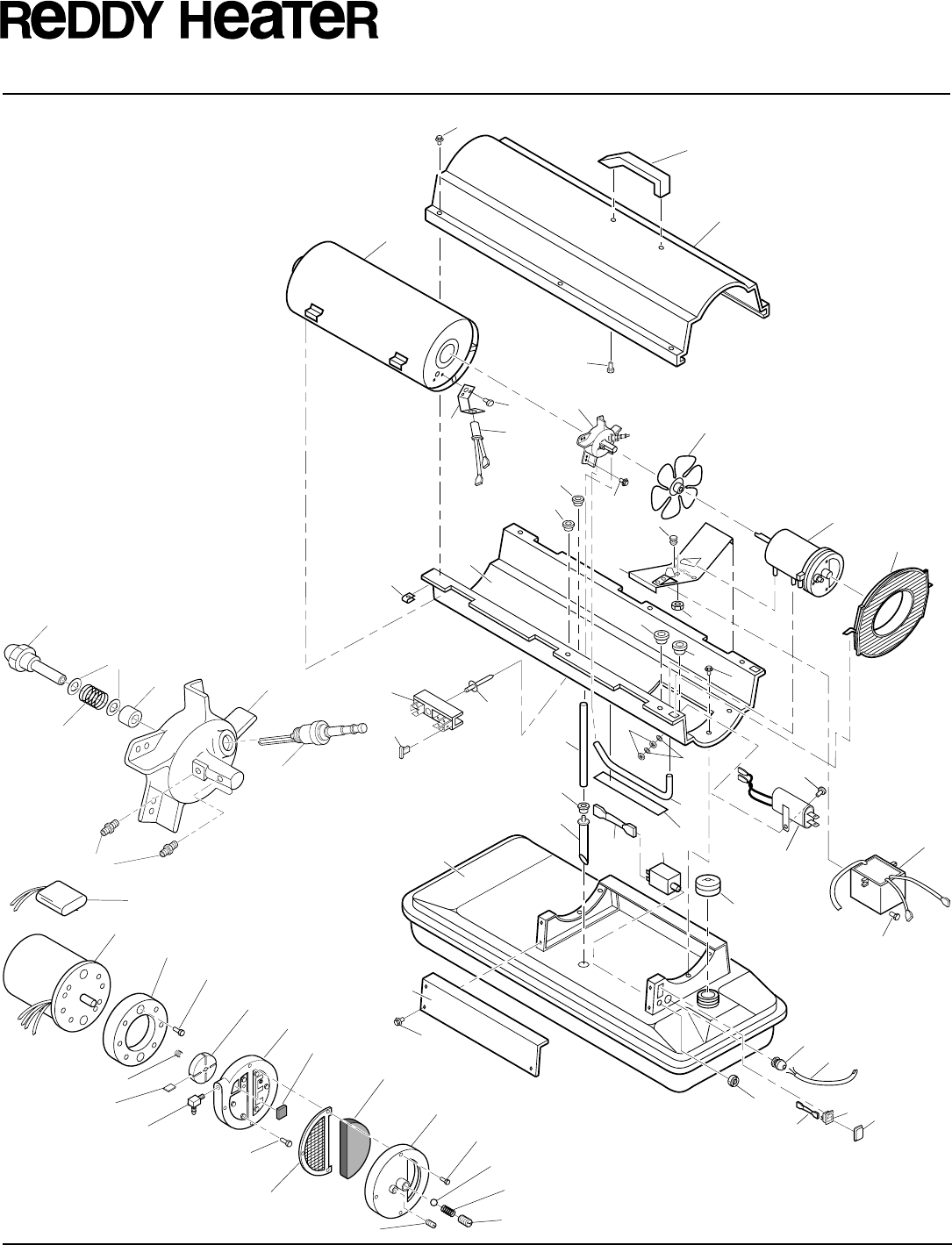 REDDY HEATER