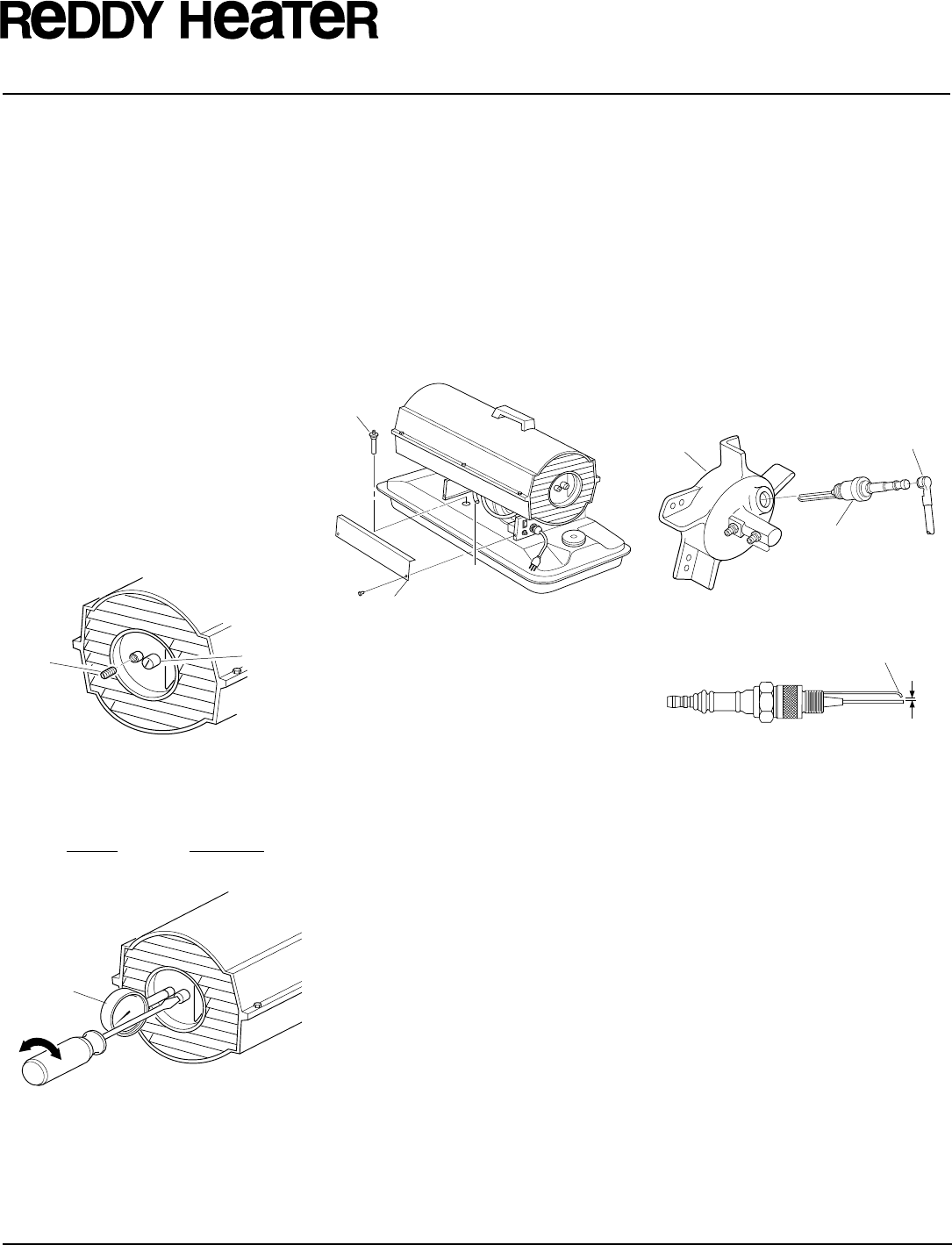 REDDY HEATER