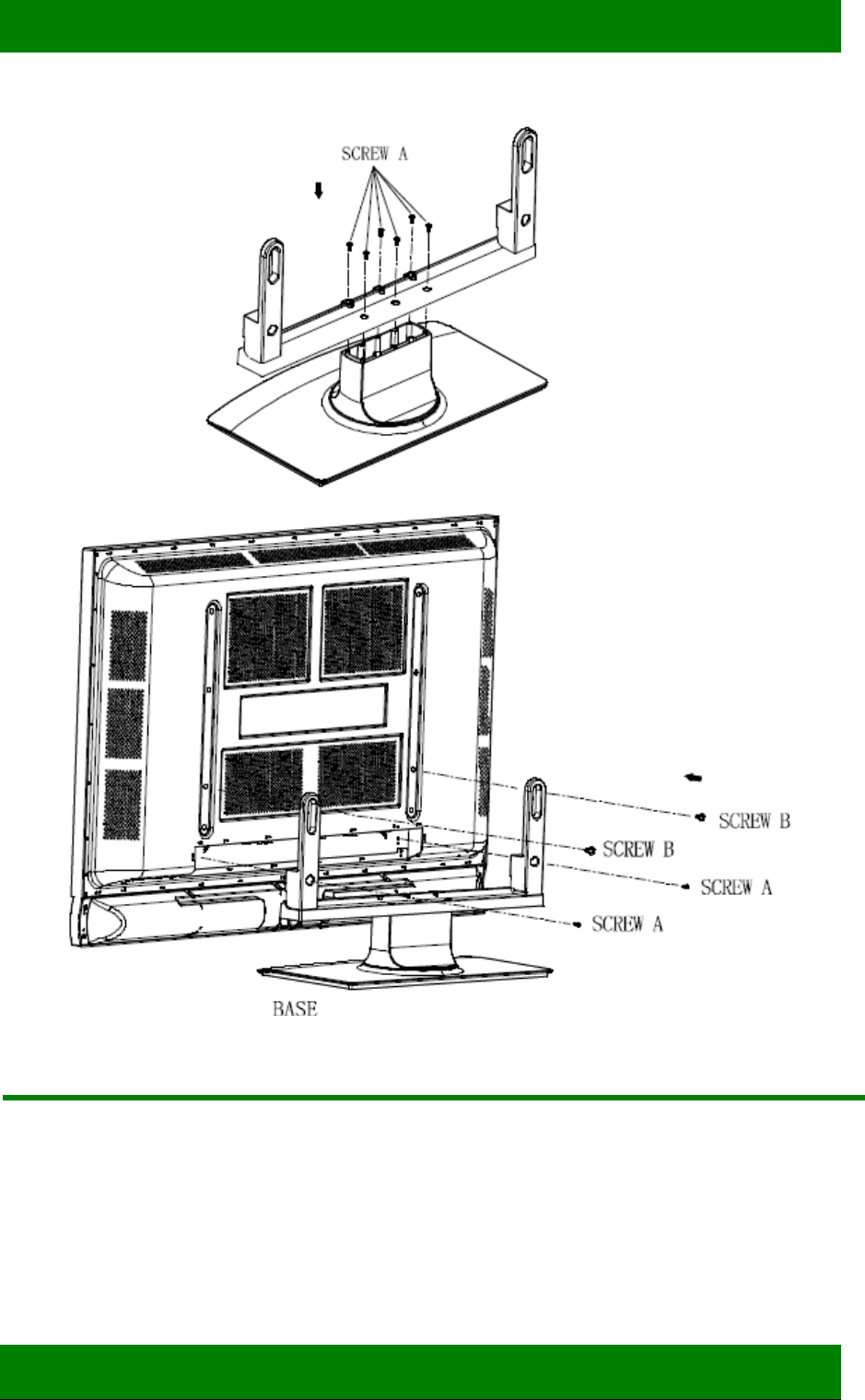 SCREW A

SCREW B

SCREW B

SCREW A

SCREW A

BASE