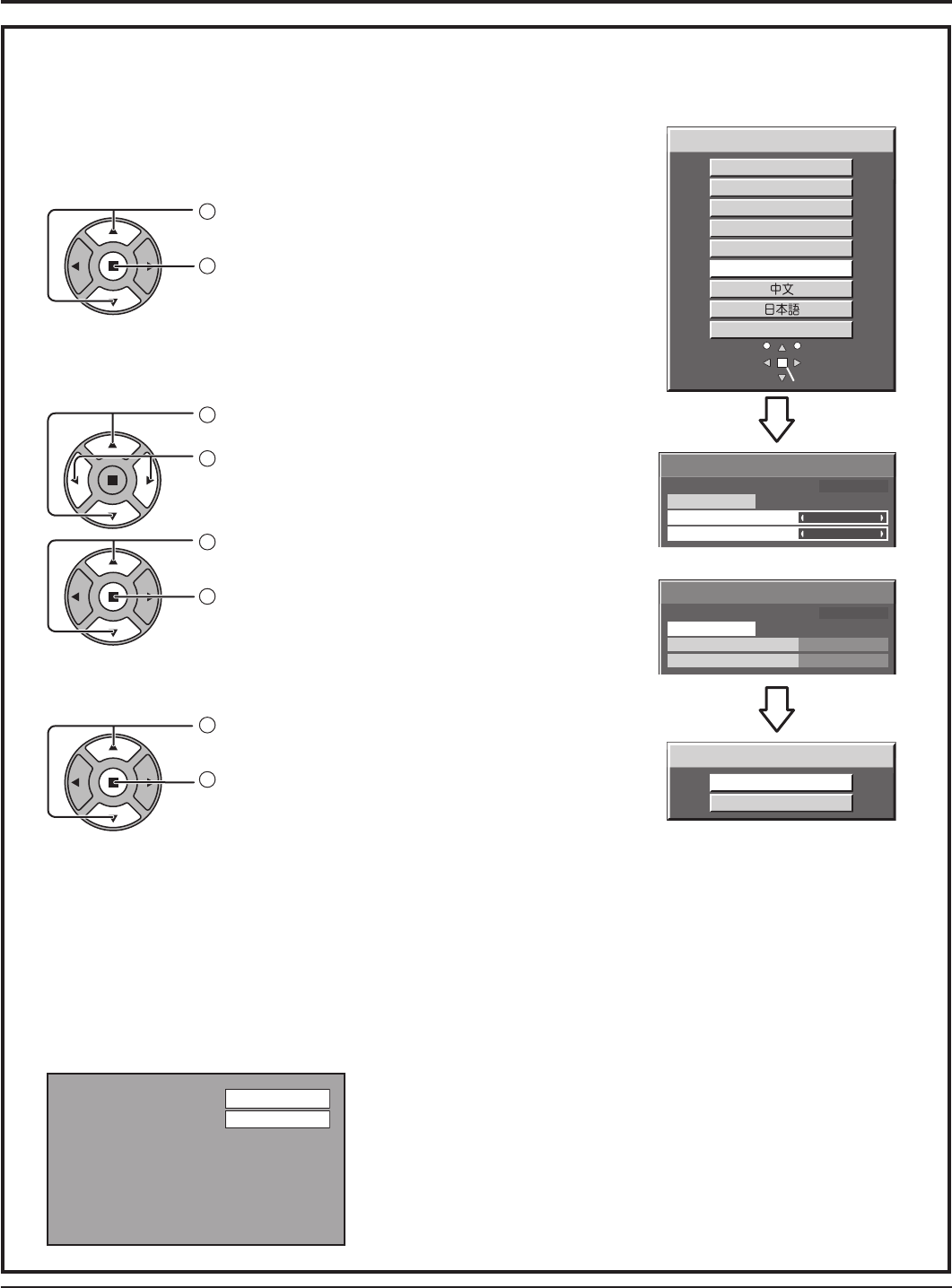 中文
日本語