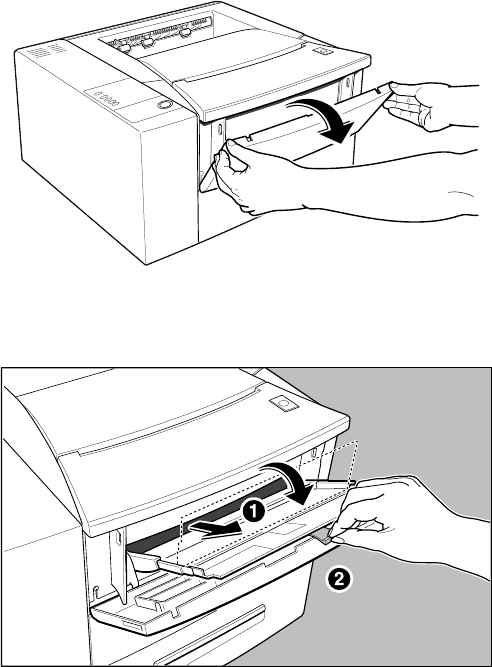 1

2