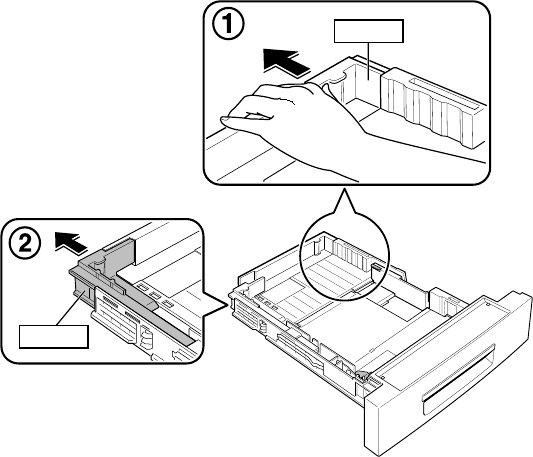 1

2