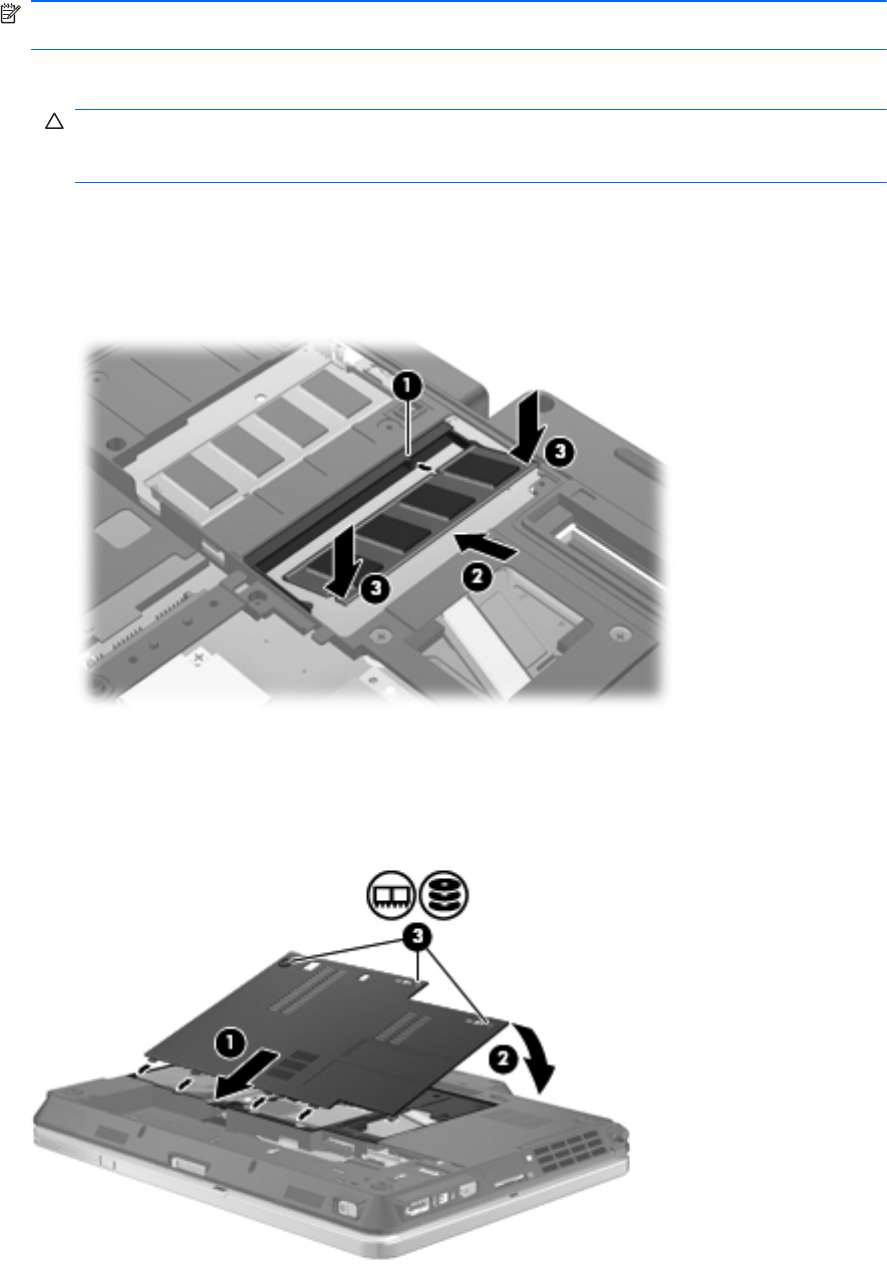 1

3

3

2

3

1

2