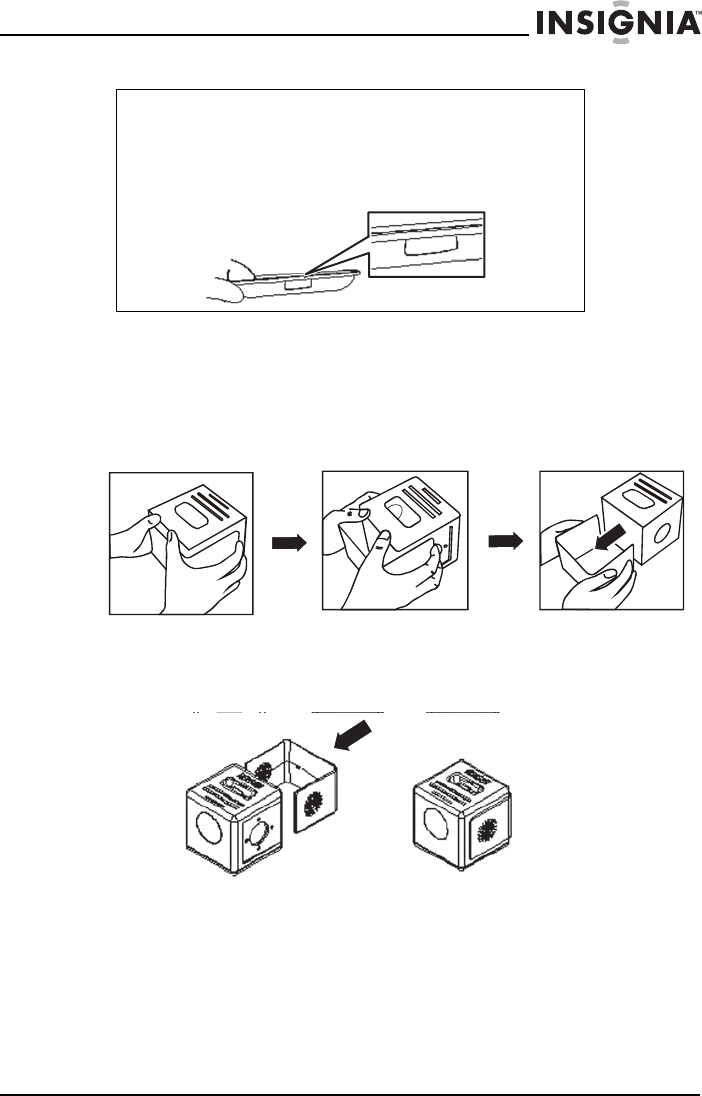 INSIGNIA™