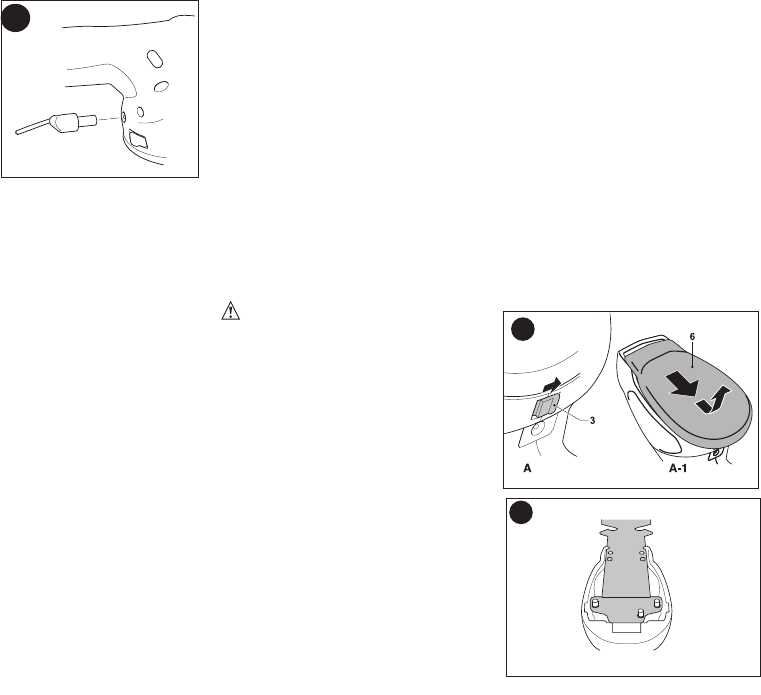 6

3

A

A-1