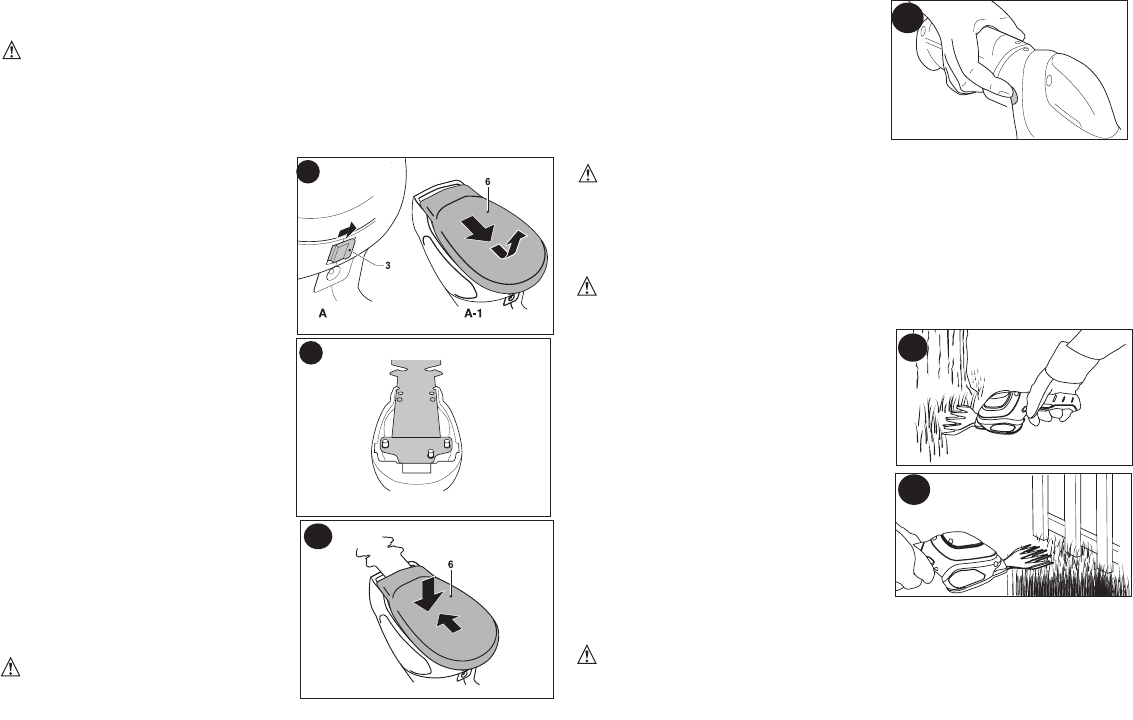 6

3

A

A-1

6