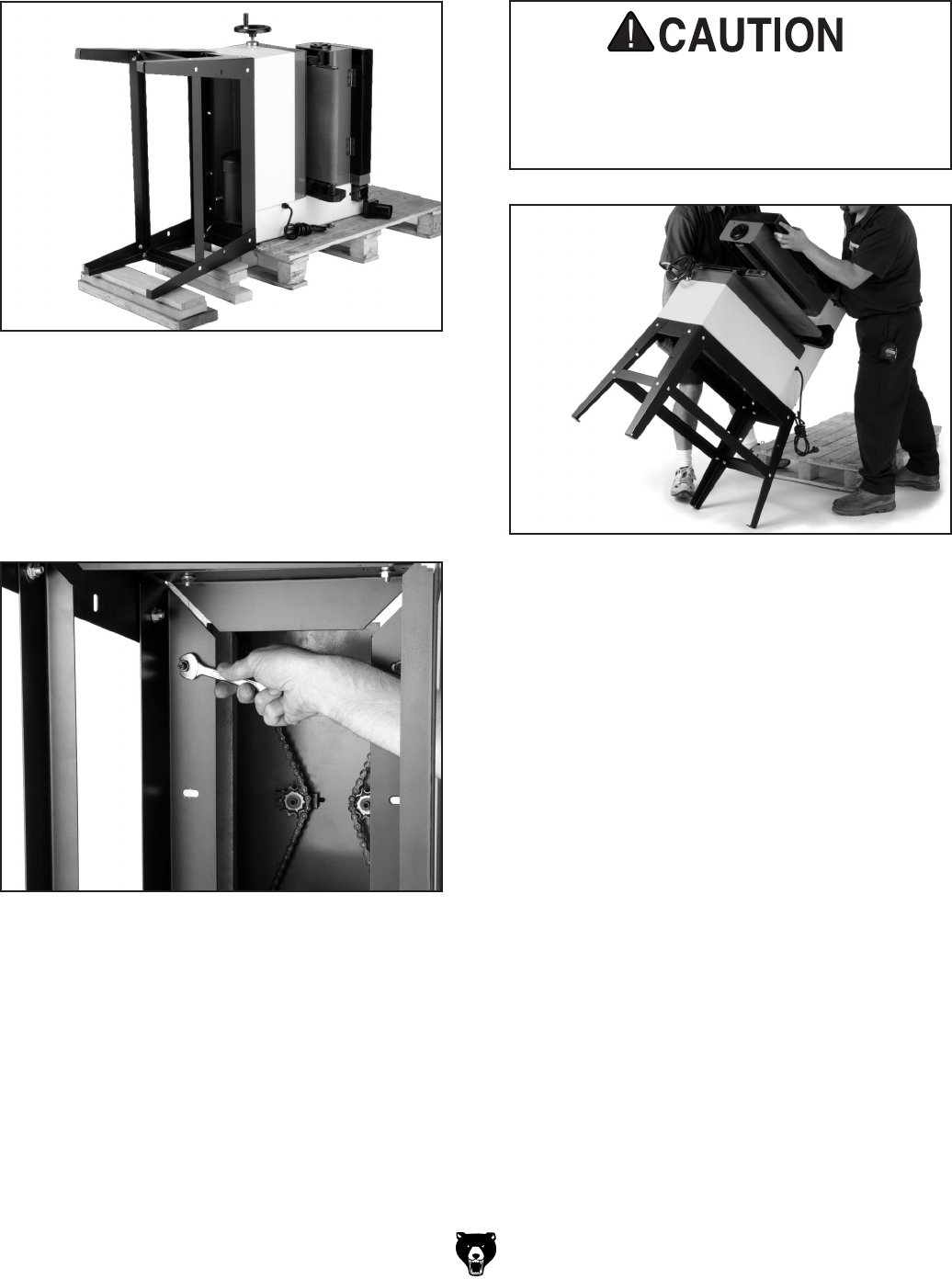 CAUTION