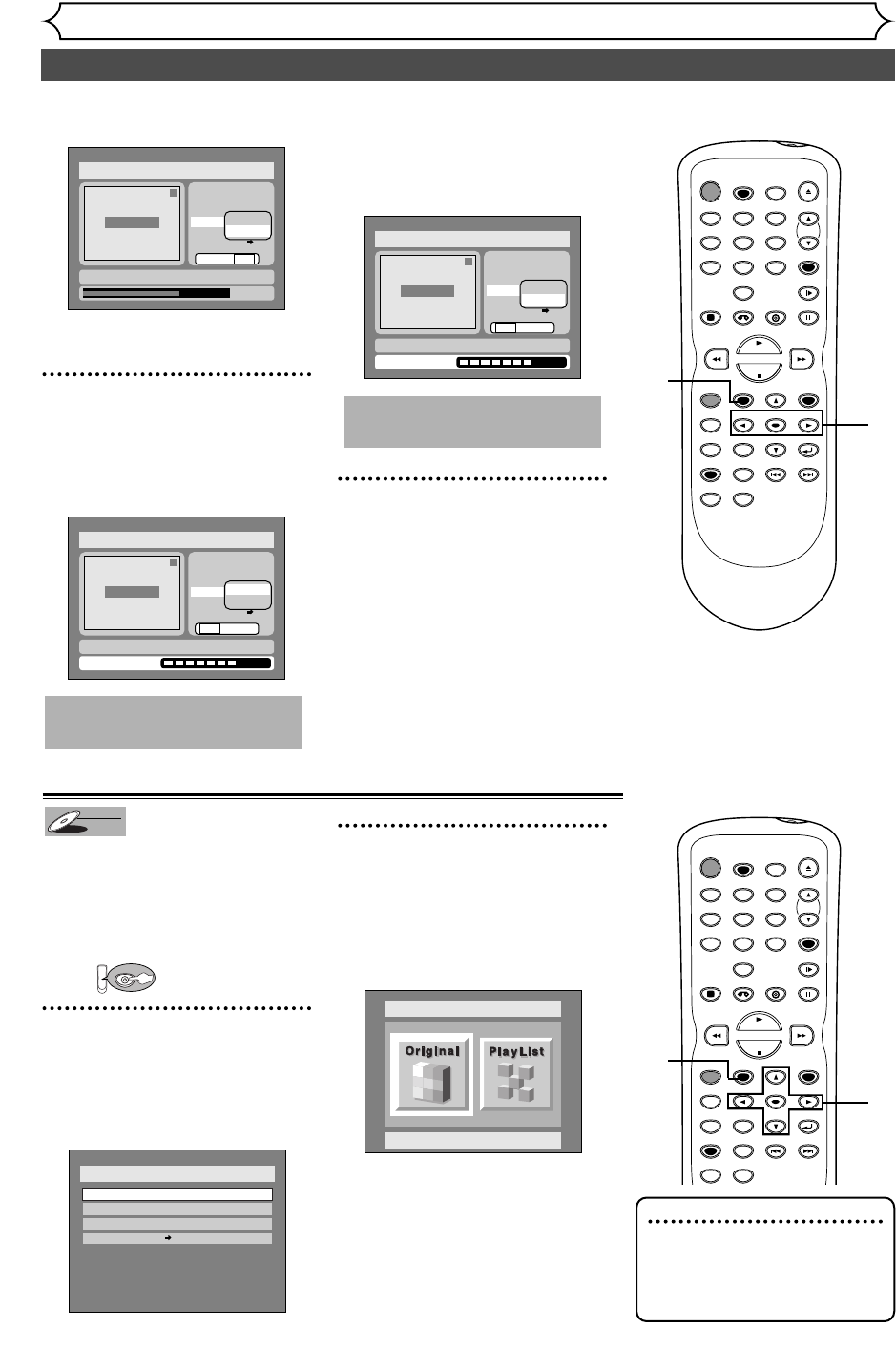 Original

PlayList