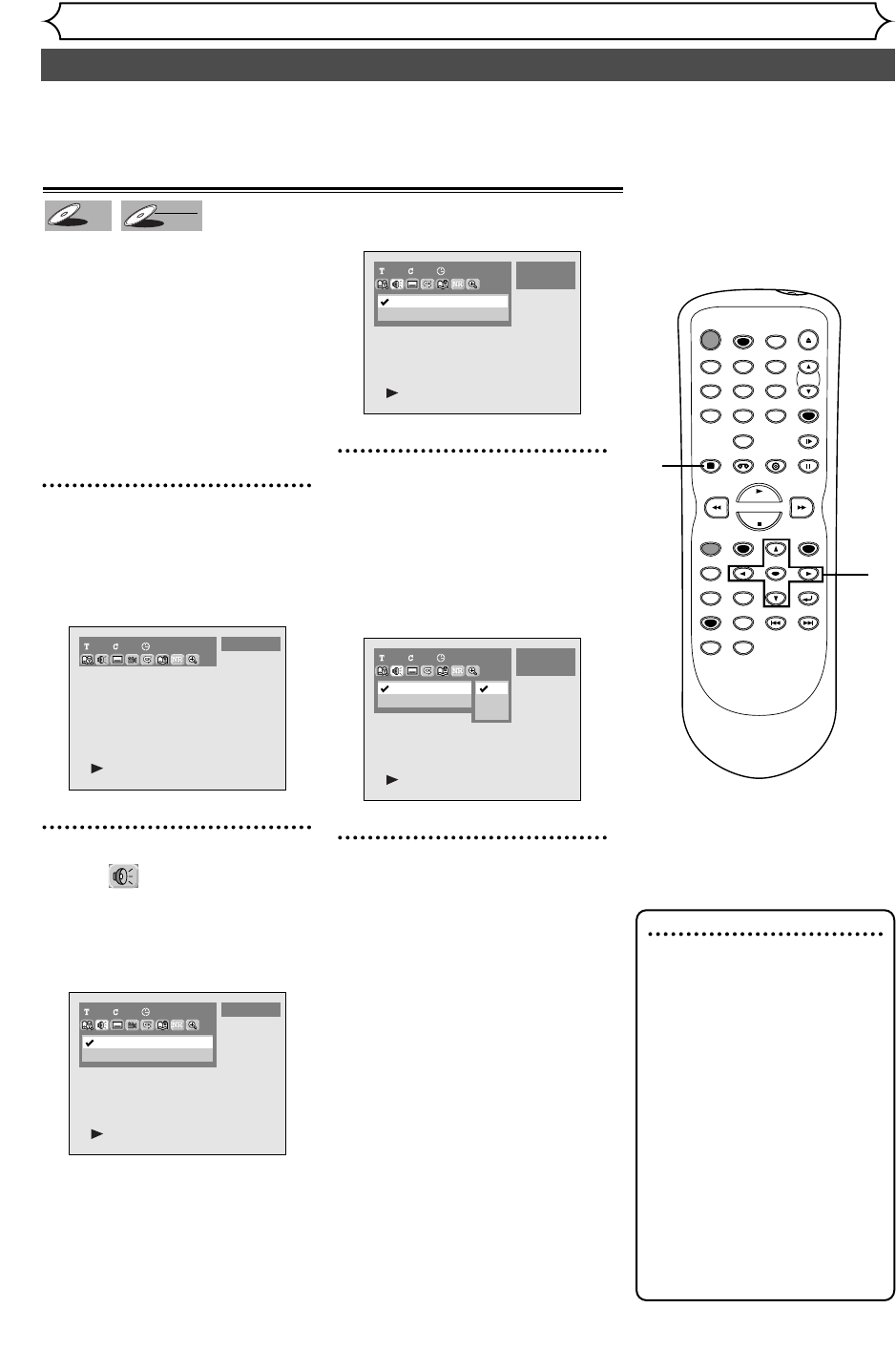 T C

T C

T C

T C