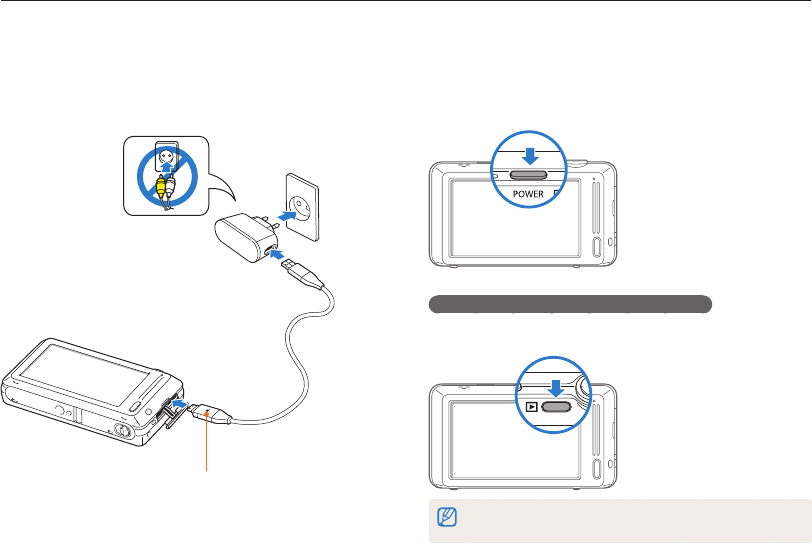 POWER