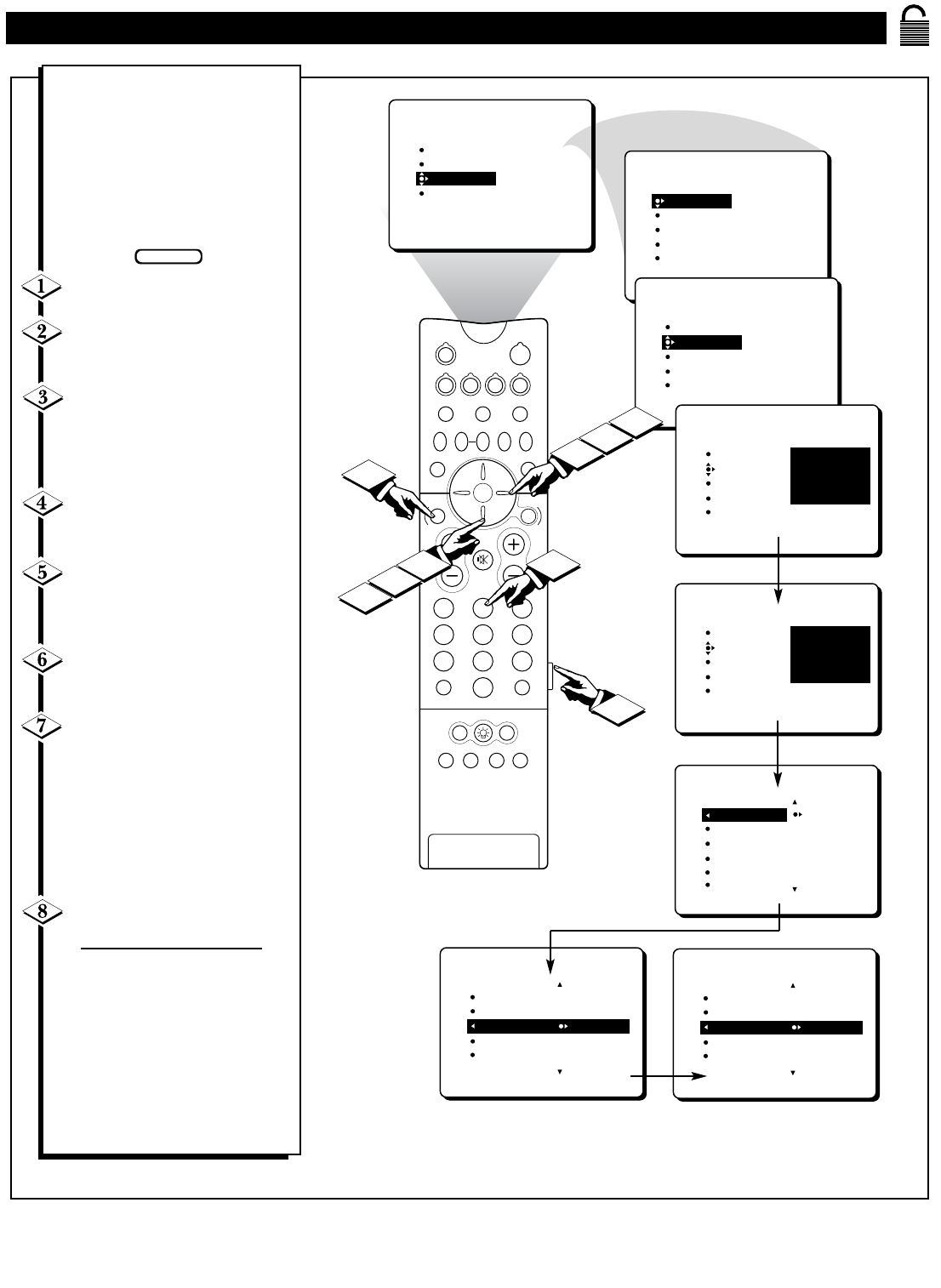 1

2

3

4

5

6

7

8