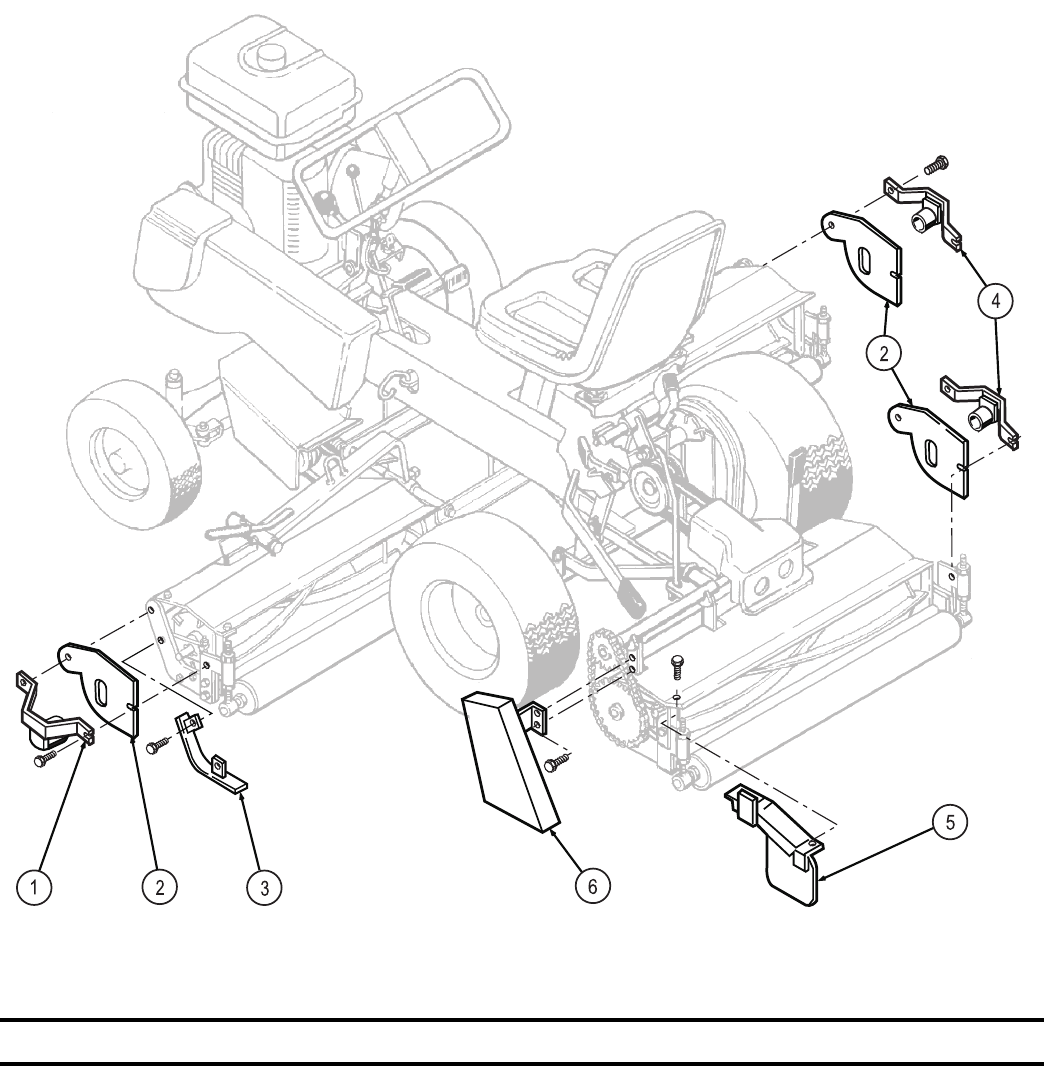 4
2
1
2
3
6
5