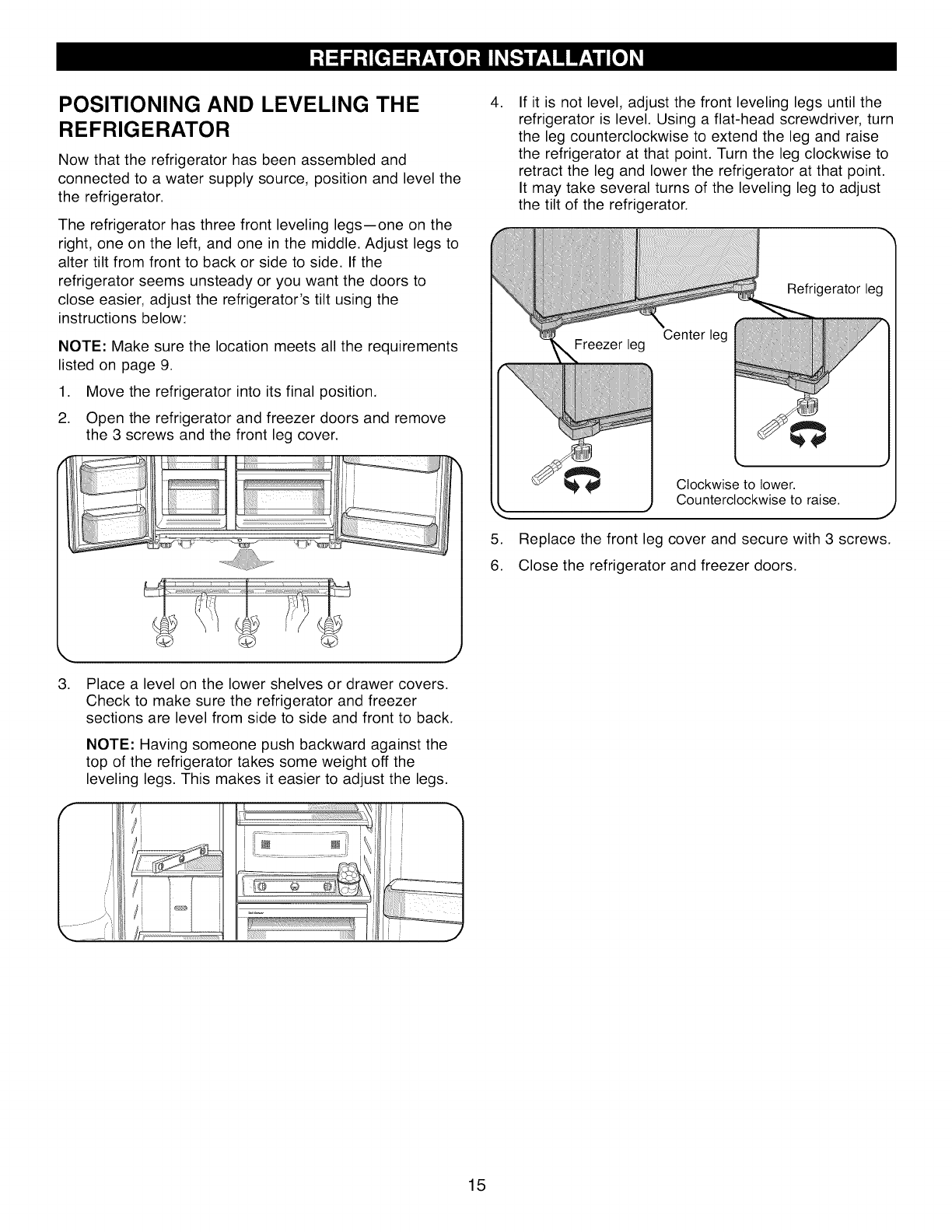 REFRIGERATOR INSTALLATION

POSITIONING AND LEVELING THE REFRIGERATOR

Now that the refrigerator has been assembled and connected to a water supply source, position and level the the refrigerator.

The refrigerator has three front leveling legs—one on the right, one on the left, and one in the middle. Adjust legs to alter tilt from front to back or side to side. If the refrigerator seems unsteady or you want the doors to close easier, adjust the refrigerator's tilt using the instructions below:

NOTE: Make sure the location meets all the requirements listed on page 9.

1. Move the refrigerator into its final position.

2. Open the refrigerator and freezer doors and remove the 3 screws and the front leg cover.

3. Place a level on the lower shelves or drawer covers. Check to make sure the refrigerator and freezer sections are level from side to side and front to back.

NOTE: Having someone push backward against the top of the refrigerator takes some weight off the leveling legs. This makes it easier to adjust the legs.

4. If it is not level, adjust the front leveling legs until the refrigerator is level. Using a flat-head screwdriver, turn the leg counterclockwise to extend the leg and raise the refrigerator at that point. Turn the leg clockwise to retract the leg and lower the refrigerator at that point. It may take several turns of the leveling leg to adjust the tilt of the refrigerator.

Refrigerator leg
Center leg
Freezer leg
Clockwise to lower.
Counterclockwise to raise.

5. Replace the front leg cover and secure with 3 screws.

6. Close the refrigerator and freezer doors.

15