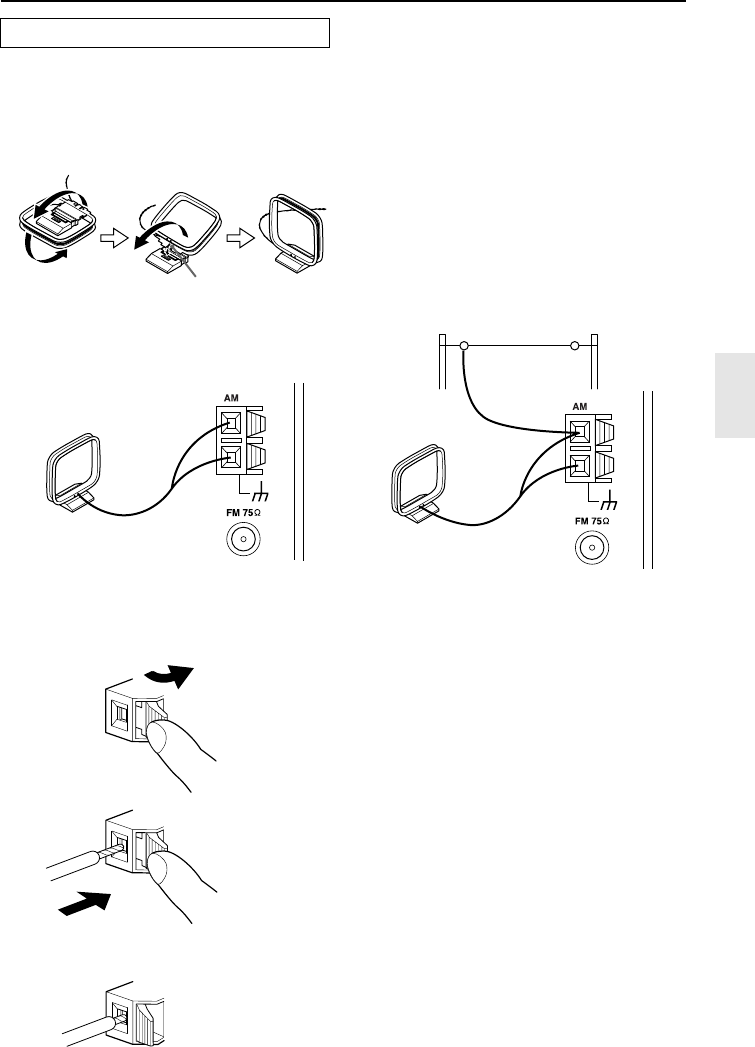 AM

FM 75Ω

AM

FM 75Ω