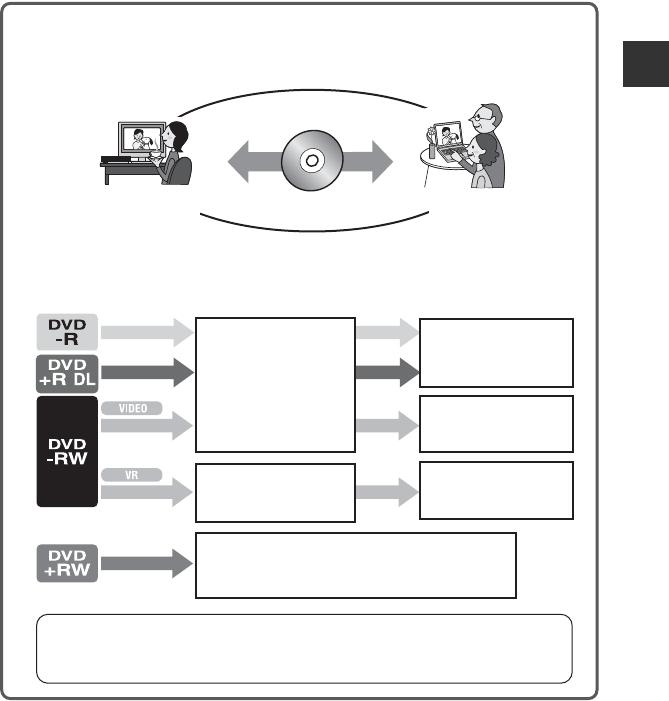 DVD
-R

DVD
+R DL

DVD
-RW

VIDEO

VR

DVD
+RW