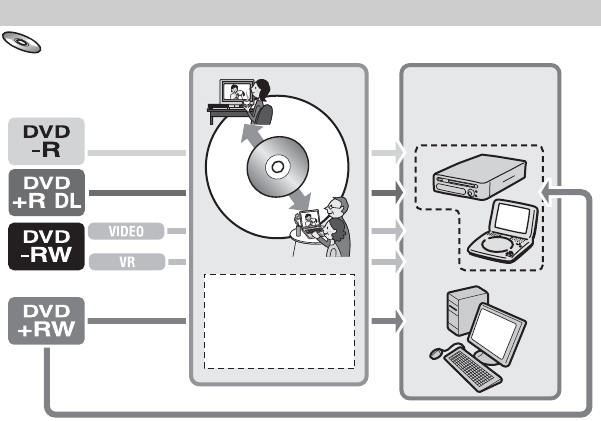 DVD -R

DVD +R DL

DVD -RW

VIDEO

VR

DVD +RW