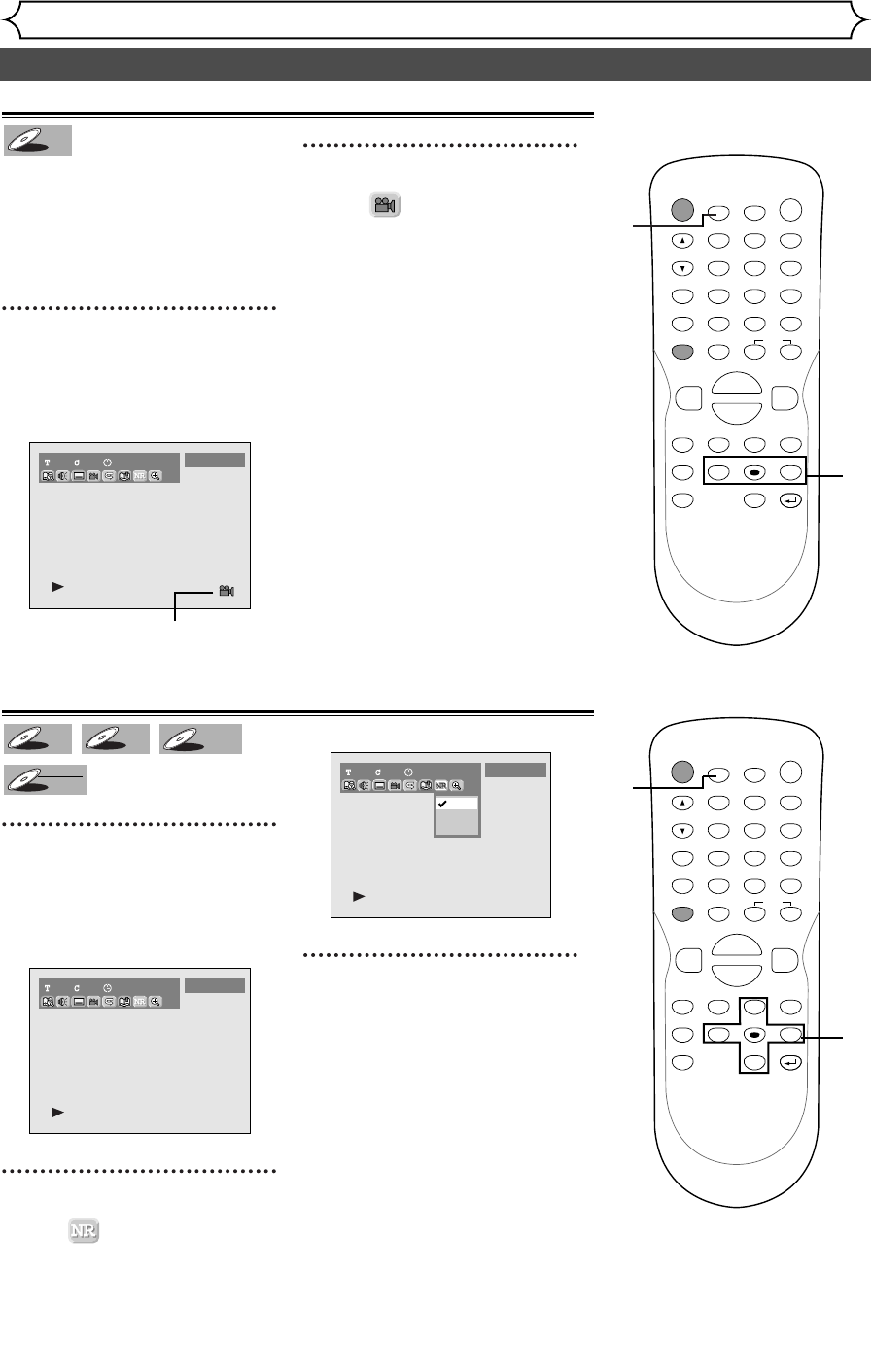 T C

T C

T C