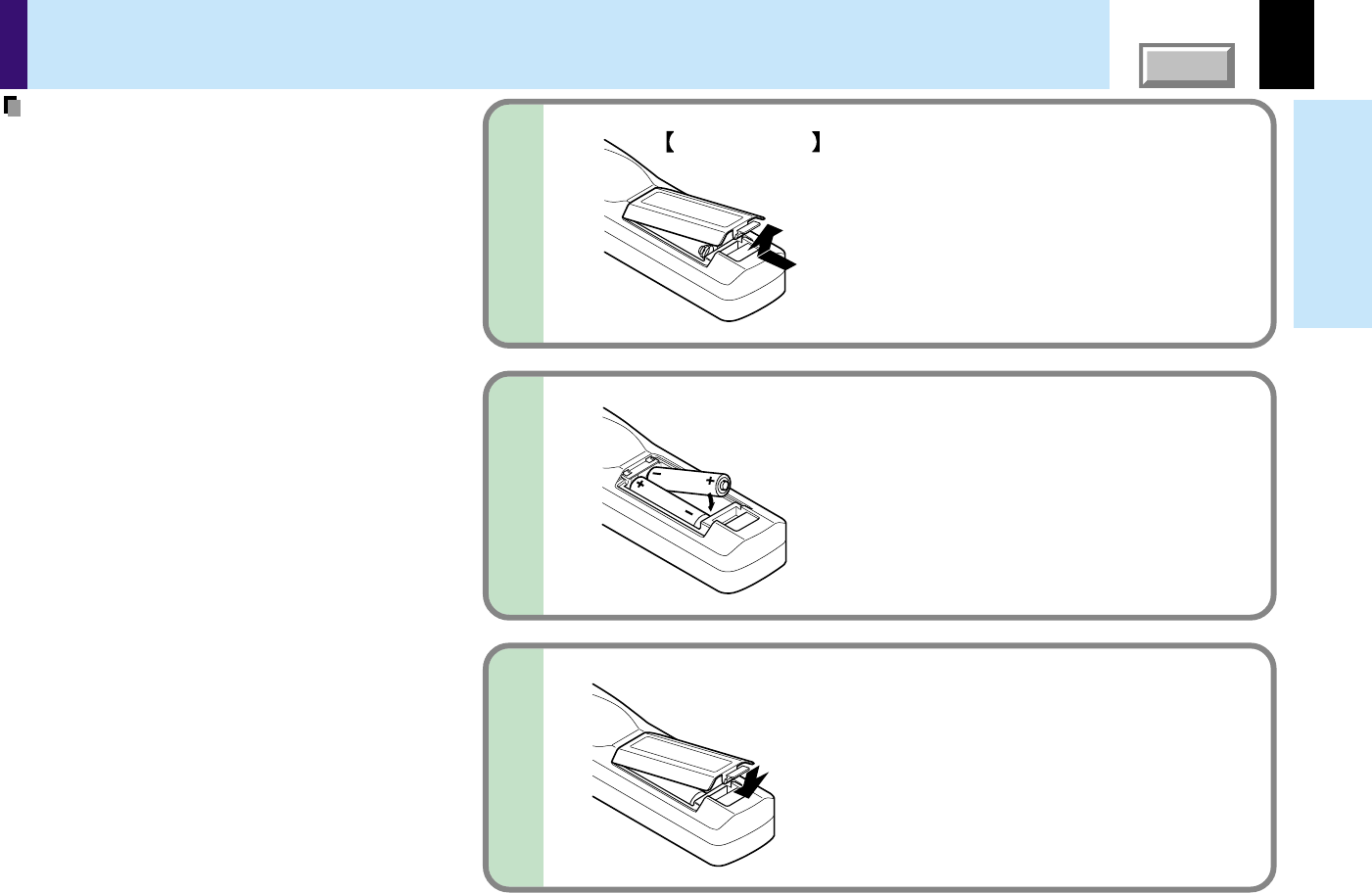 【 】
+
−
+
−