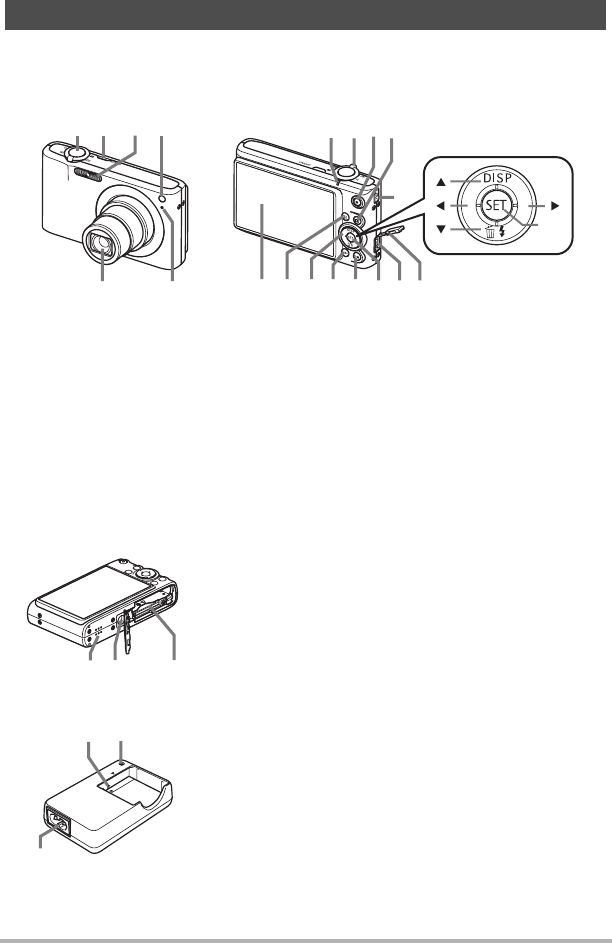 DISP

SET