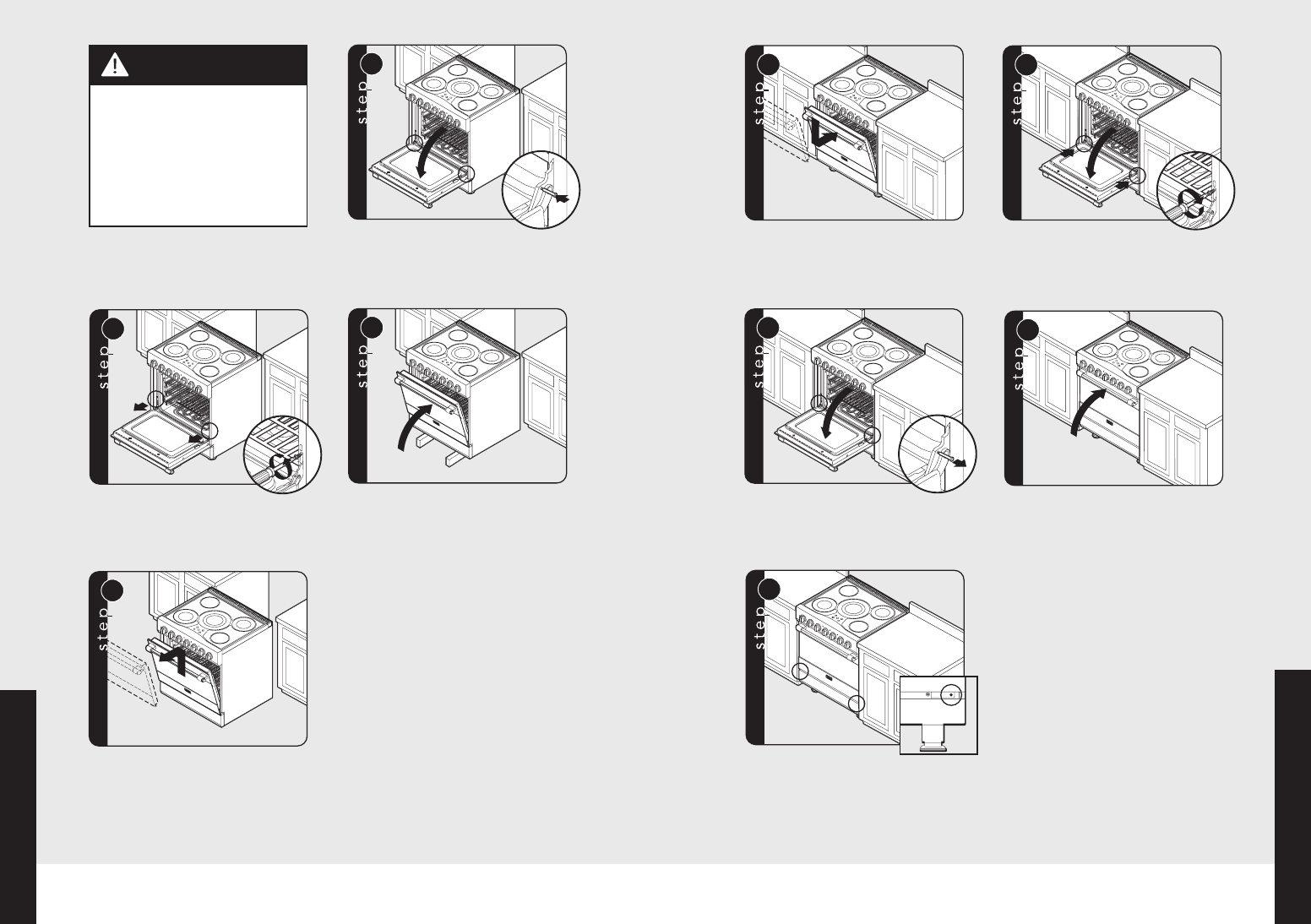 step

step

step

step

step

step

step

step

step