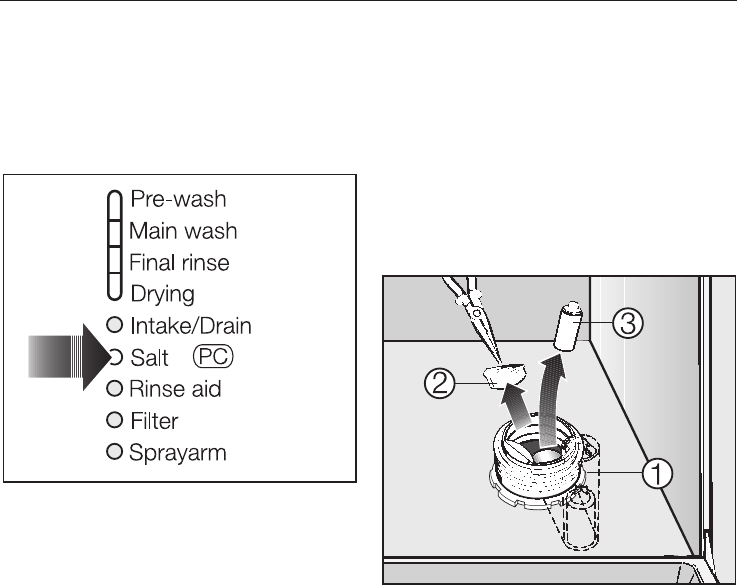 Pre-wash
Main wash
Final rinse
Drying
Intake/Drain
Salt PC
Rinse aid
Filter
Sprayarm

3
2
1