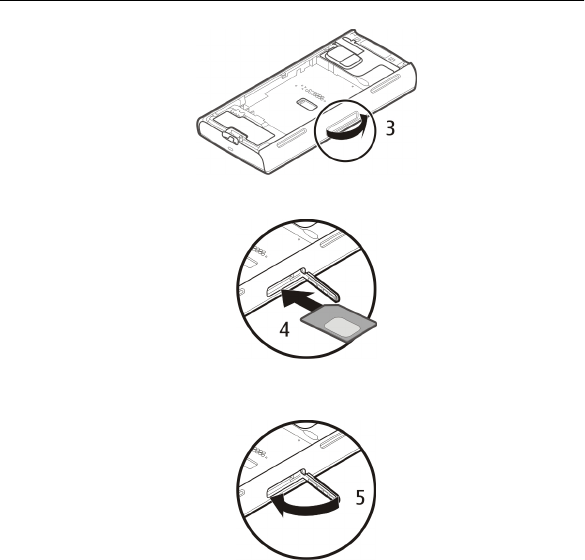 3

4

5