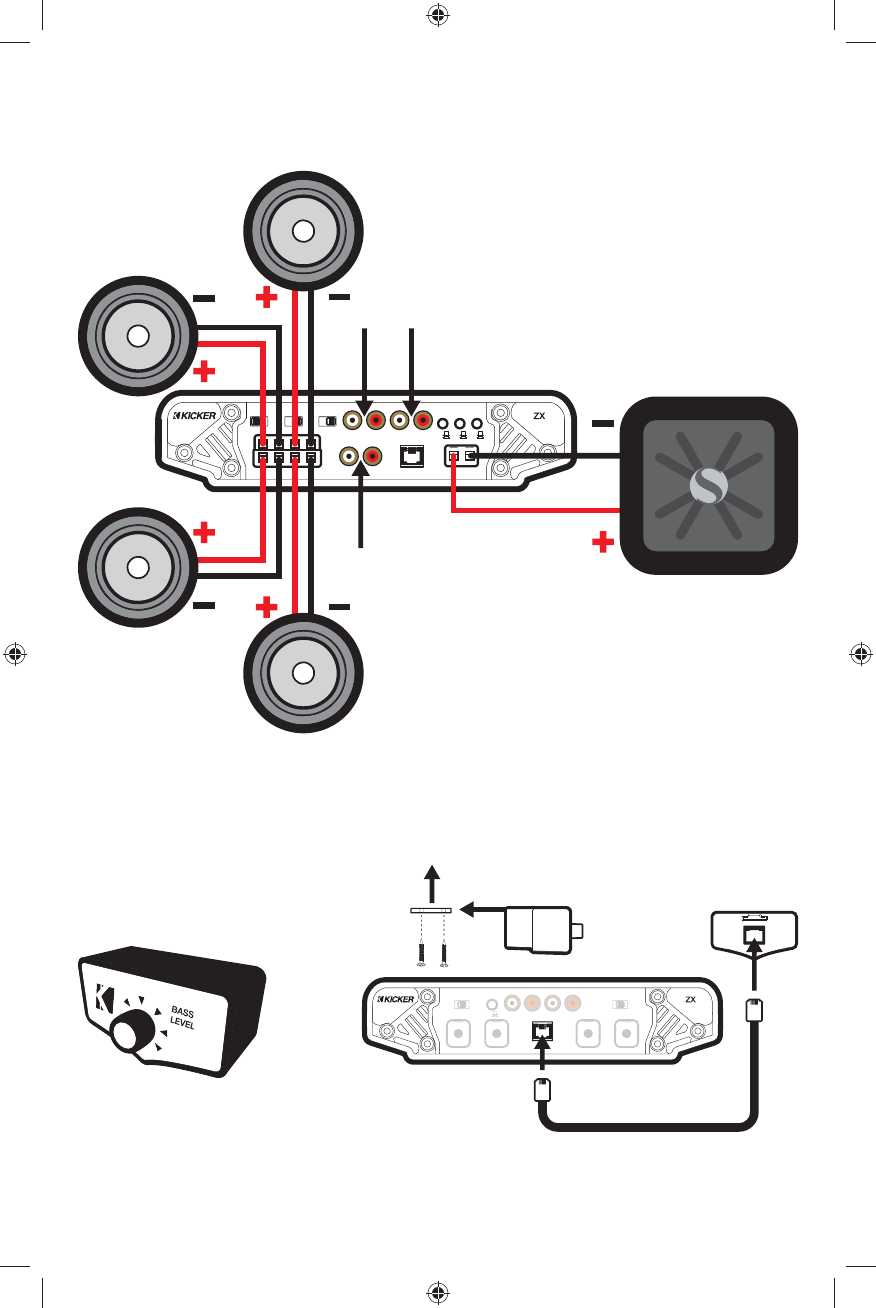 KICKER
ZX

BASS
LEVEL

KICKER
ZX