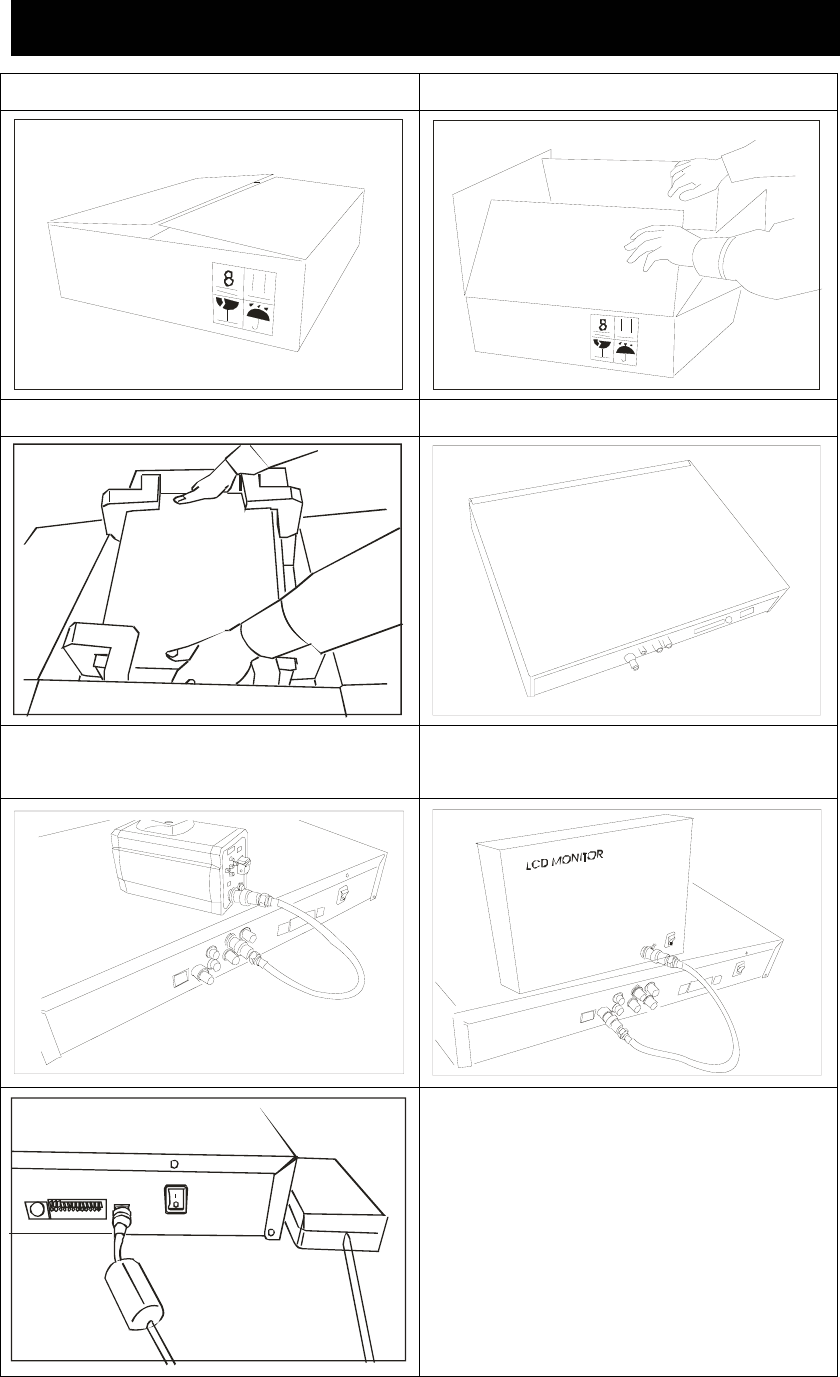 8

8

LCD MONITOR