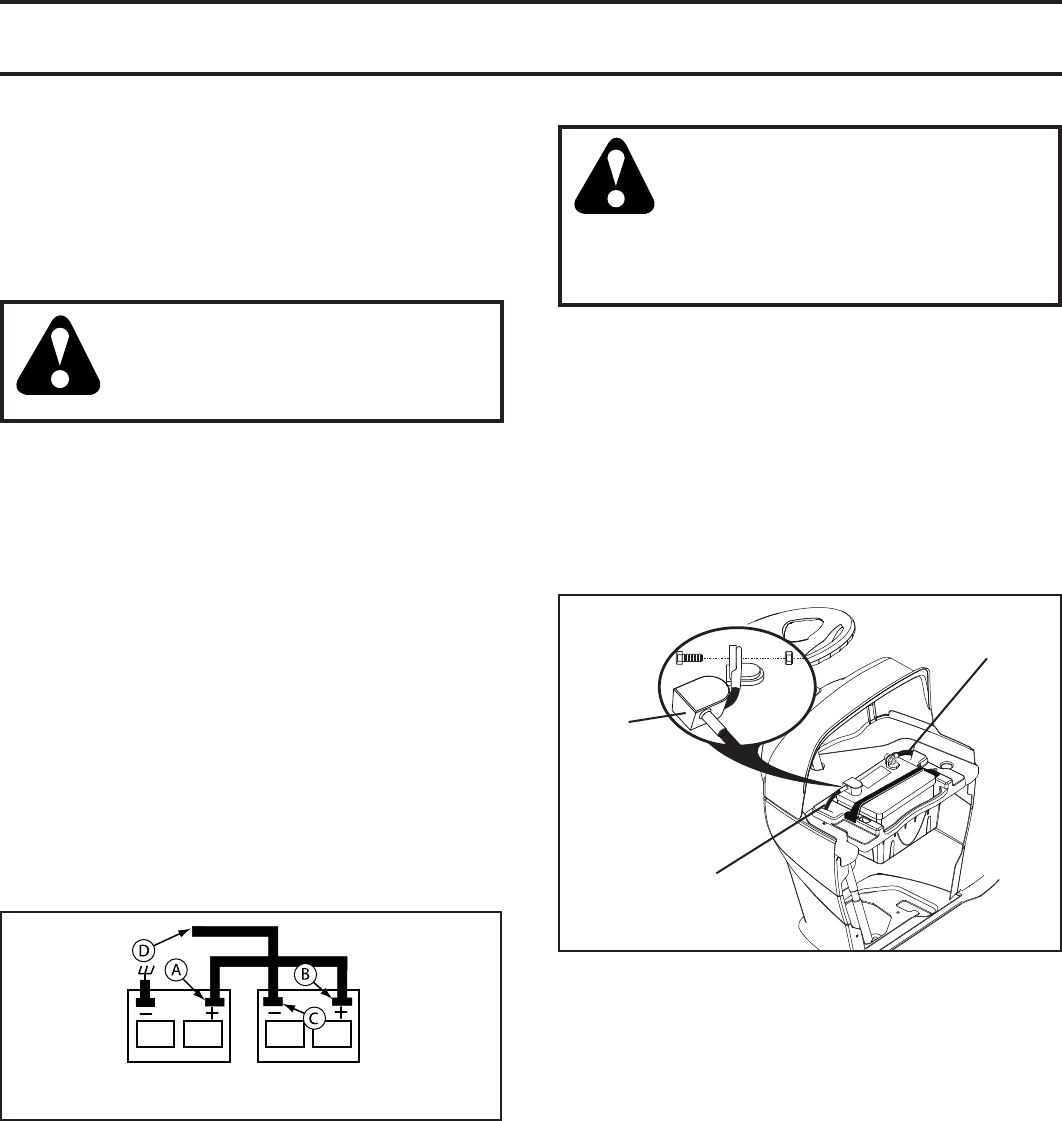 D
A
B
C
−
+
−
+