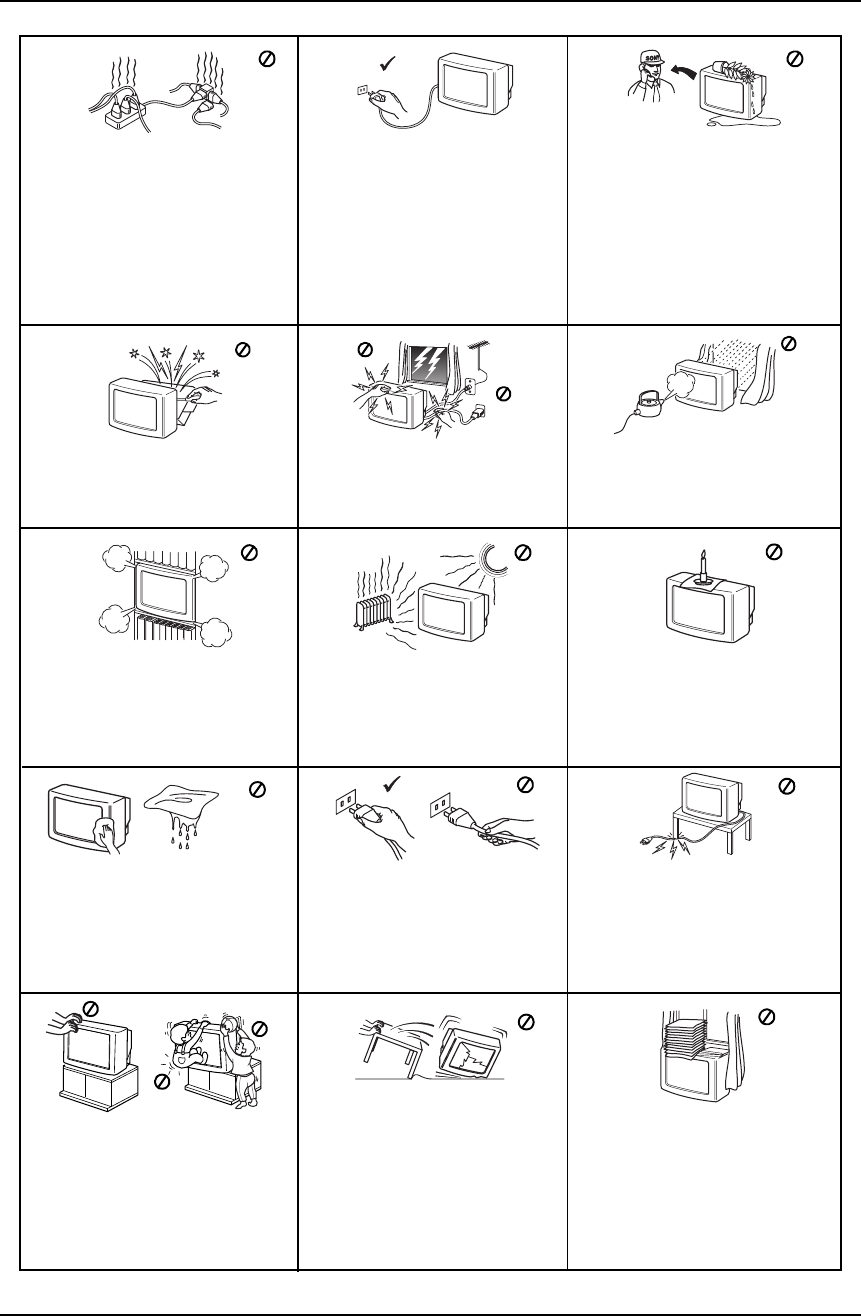 SONY