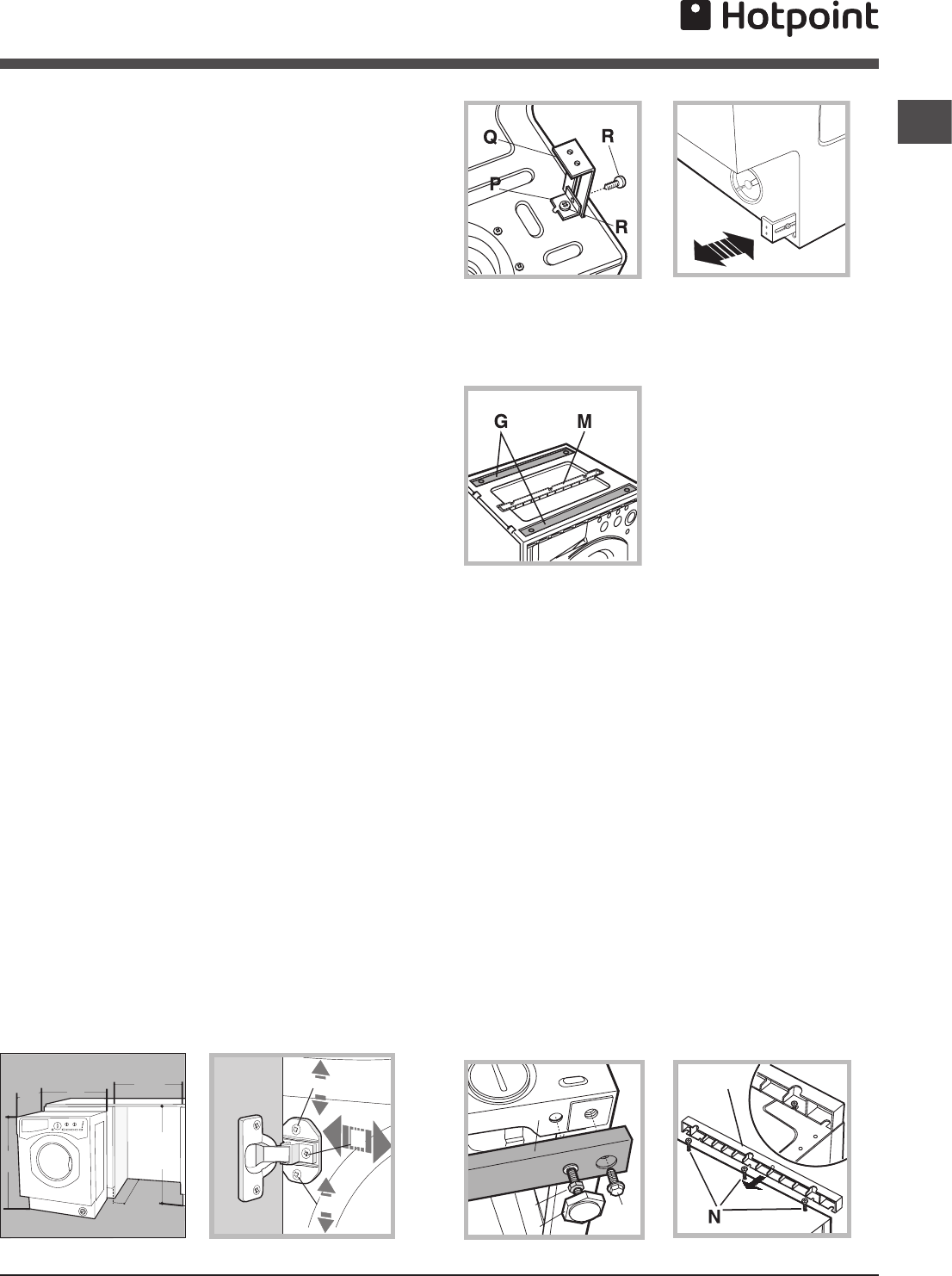 Hotpoint

Q
R
P
R

G
M

N