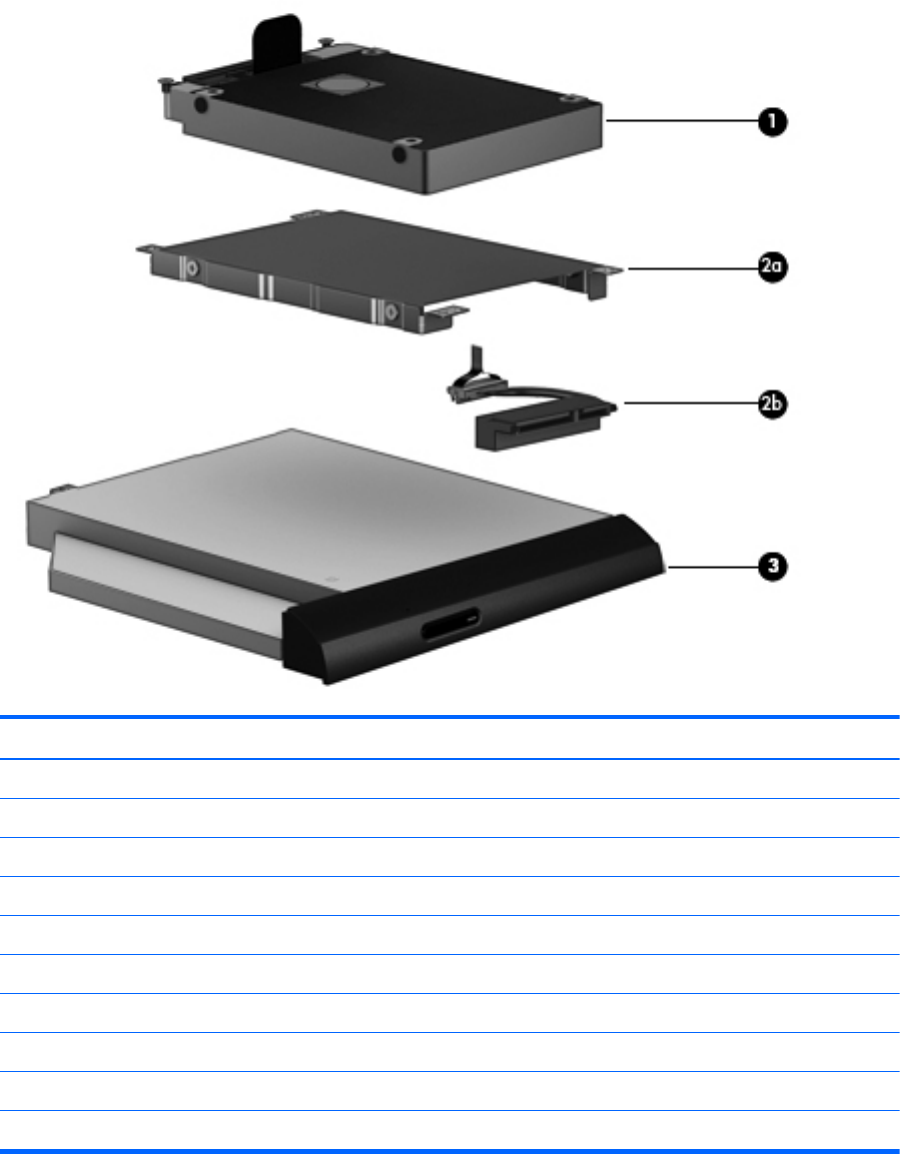 1

2a

2b

3